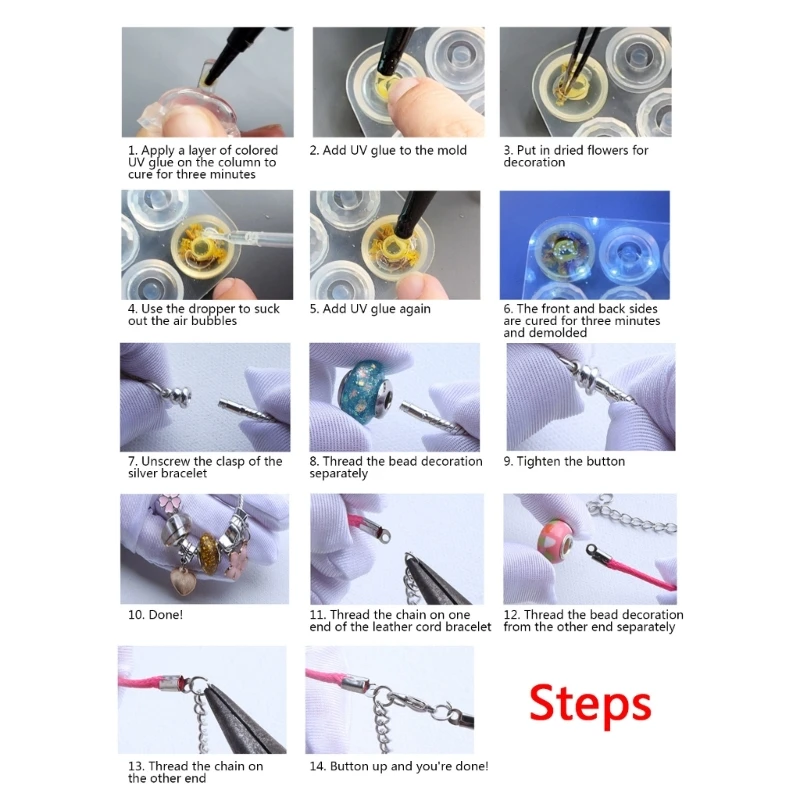 1. Apply a layer of colored UV glue on the column to cure for three minutes

2. Add UV glue to the mold

3. Put in dried flowers for decoration

4. Use the dropper to suck out the air bubbles

5. Add UV glue again

6. The front and back sides are cured for three minutes and demolded

7. Unscrew the clasp of the silver bracelet

8. Thread the bead decoration separately

9. Tighten the button

10. Done!

11. Thread the chain on one end of the leather cord bracelet

12. Thread the bead decoration from the other end separately

13. Thread the chain on the other end

14. Button up and you're done!

Steps