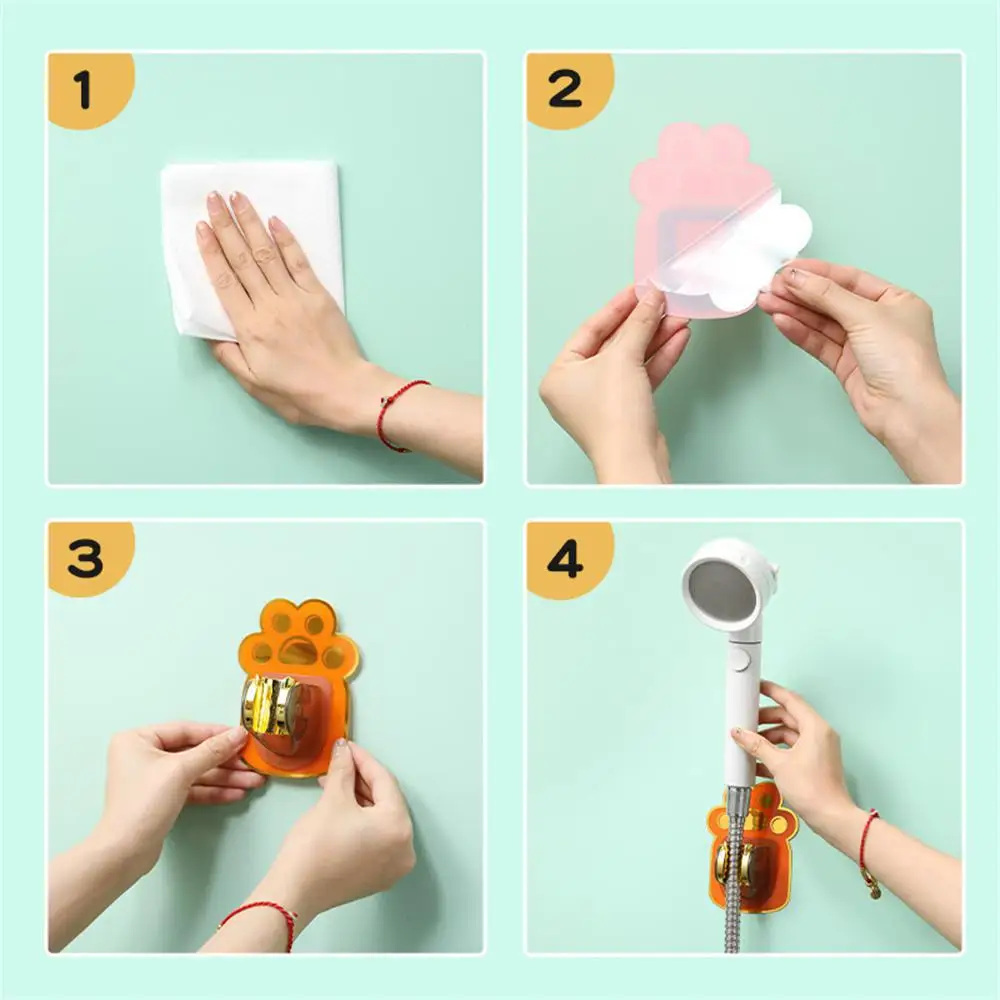 1

2

3

4