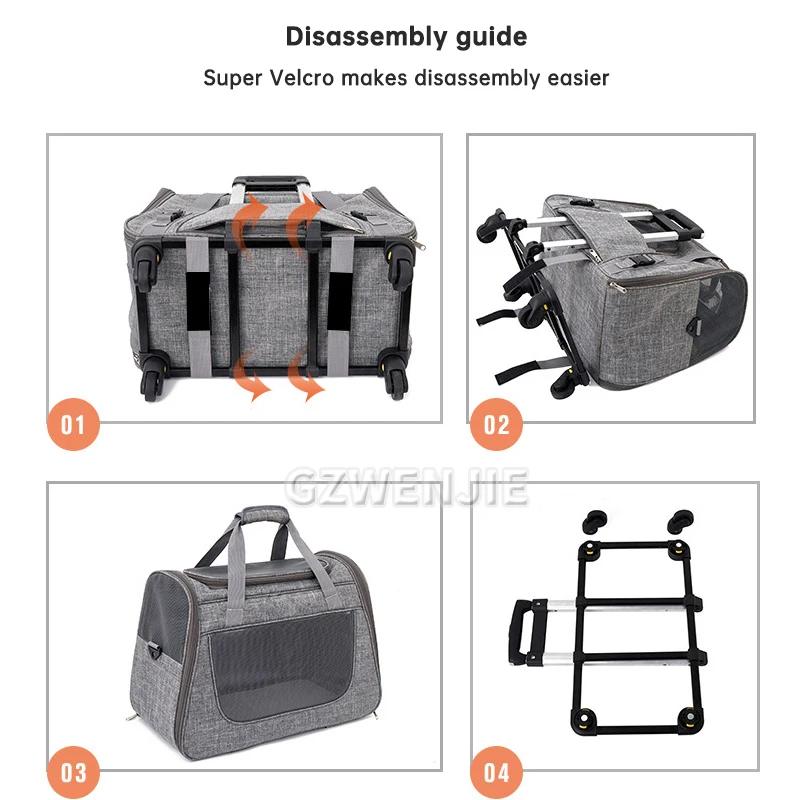 Disassembly guide

Super Velcro makes disassembly easier

01

02

GZWENJIE

03

04