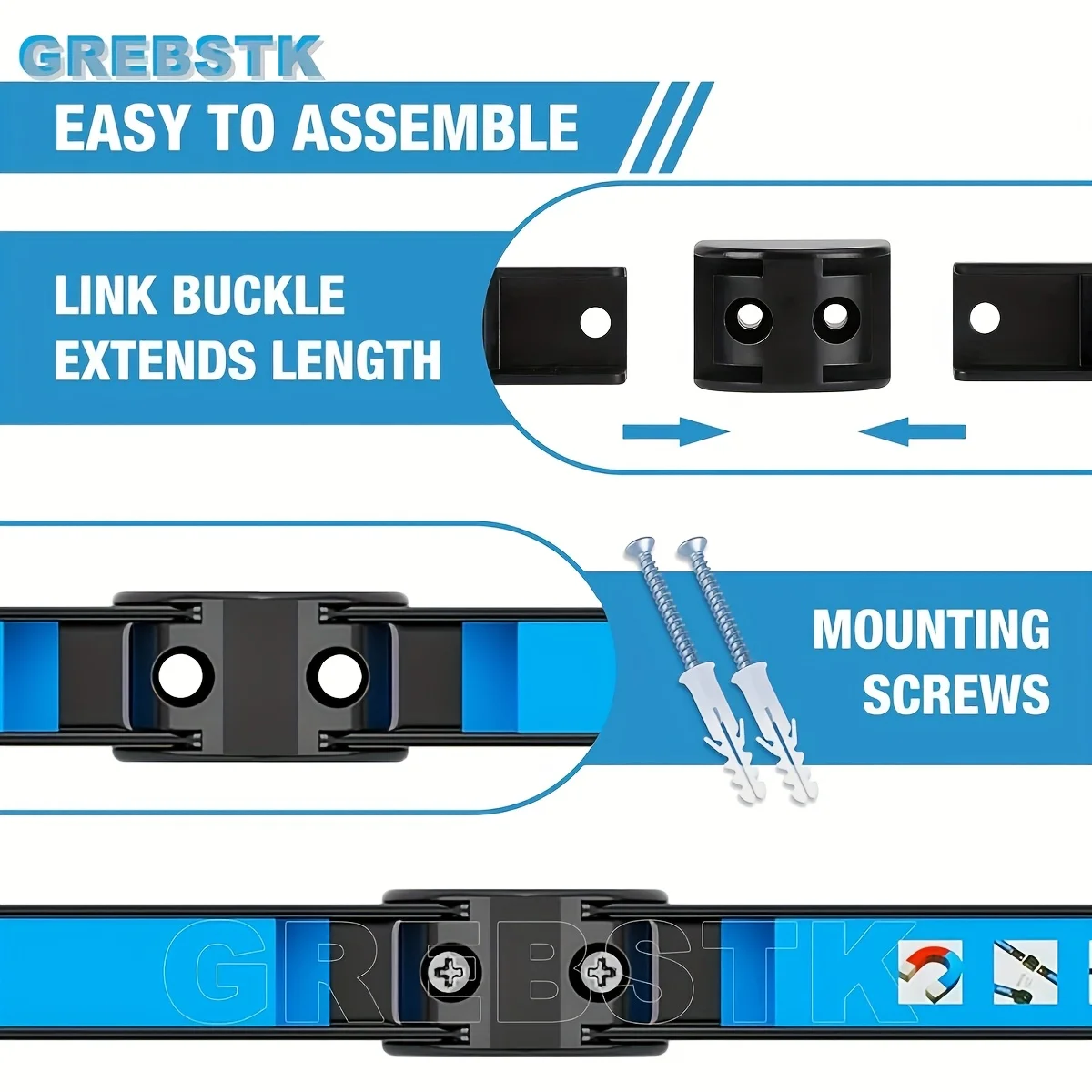 GREBSTK

EASY TO ASSEMBLE

LINK BUCKLE EXTENDS LENGTH

MOUNTING SCREWS

GREBSTK