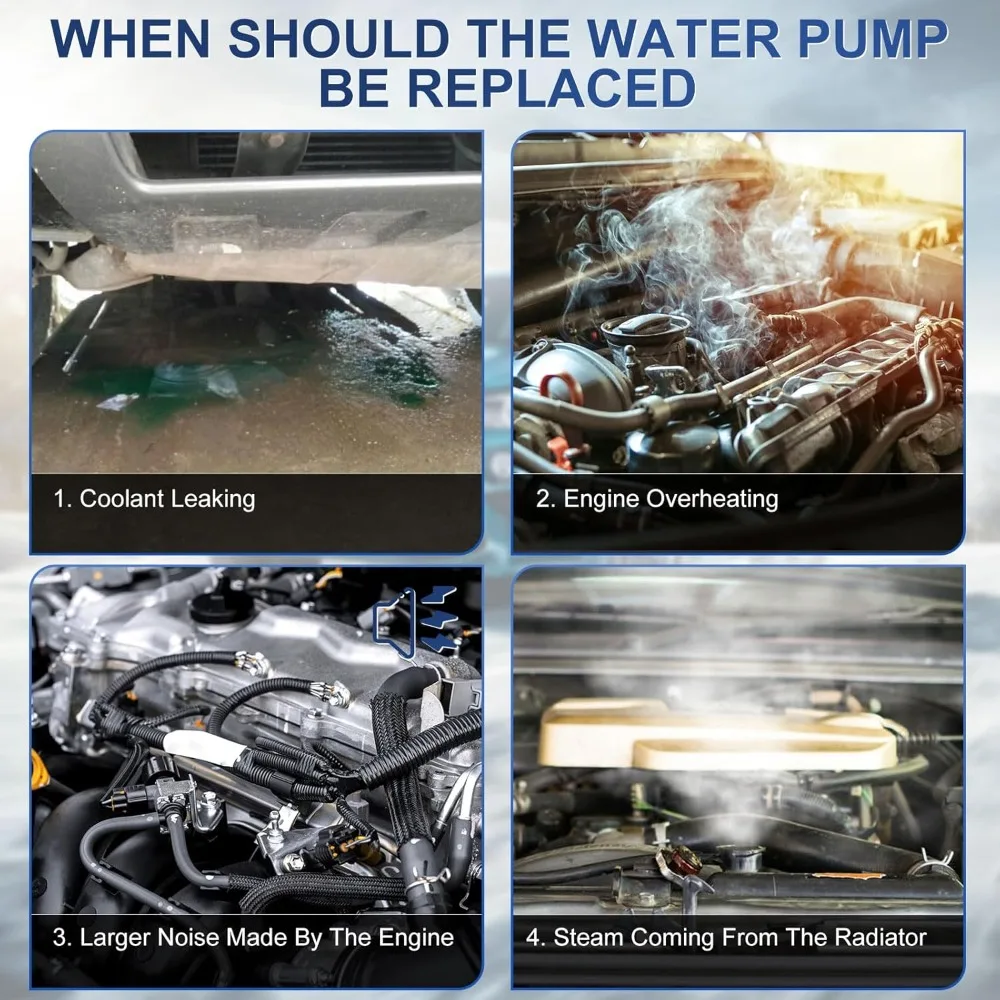 WHEN SHOULD THE WATER PUMP BE REPLACED

1. Coolant Leaking

2. Engine Overheating

3. Larger Noise Made By The Engine

4. Steam Coming From The Radiator