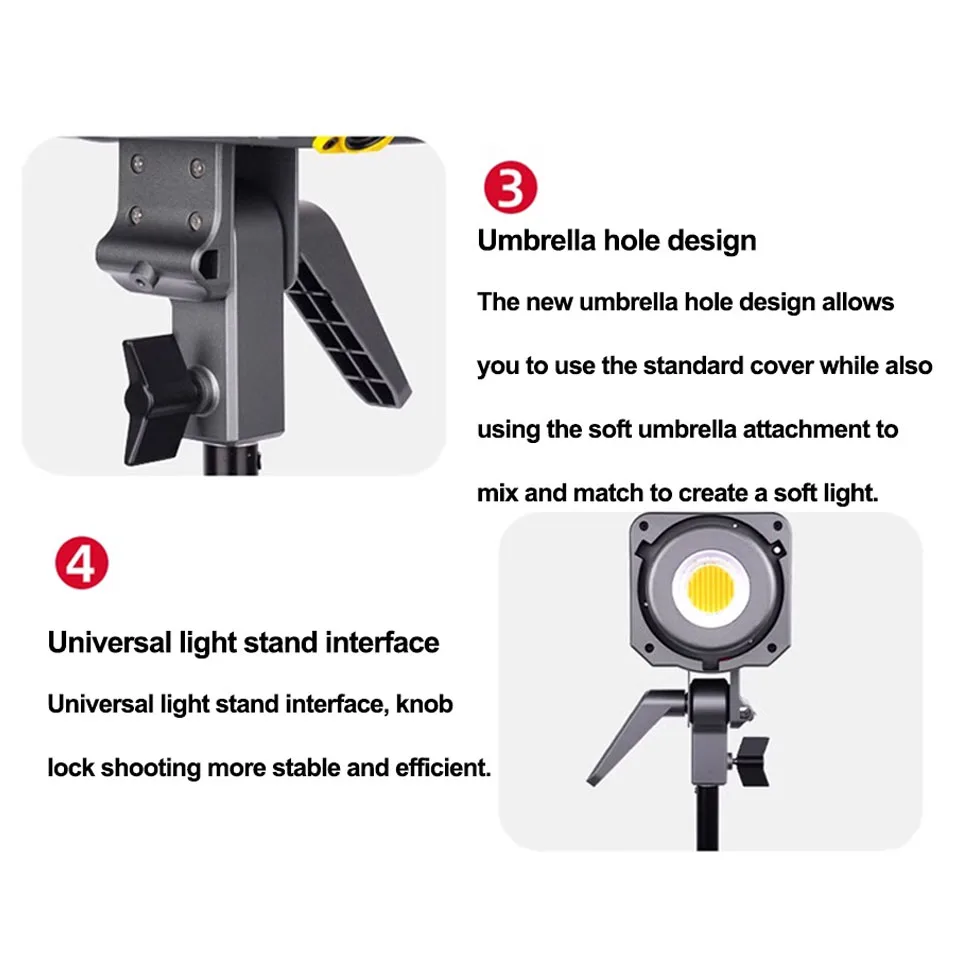 3

Umbrella hole design

The new umbrella hole design allows you to use the standard cover while also using the soft umbrella attachment to mix and match to create a soft light.

4

Universal light stand interface

Universal light stand interface, knob lock shooting more stable and efficient.