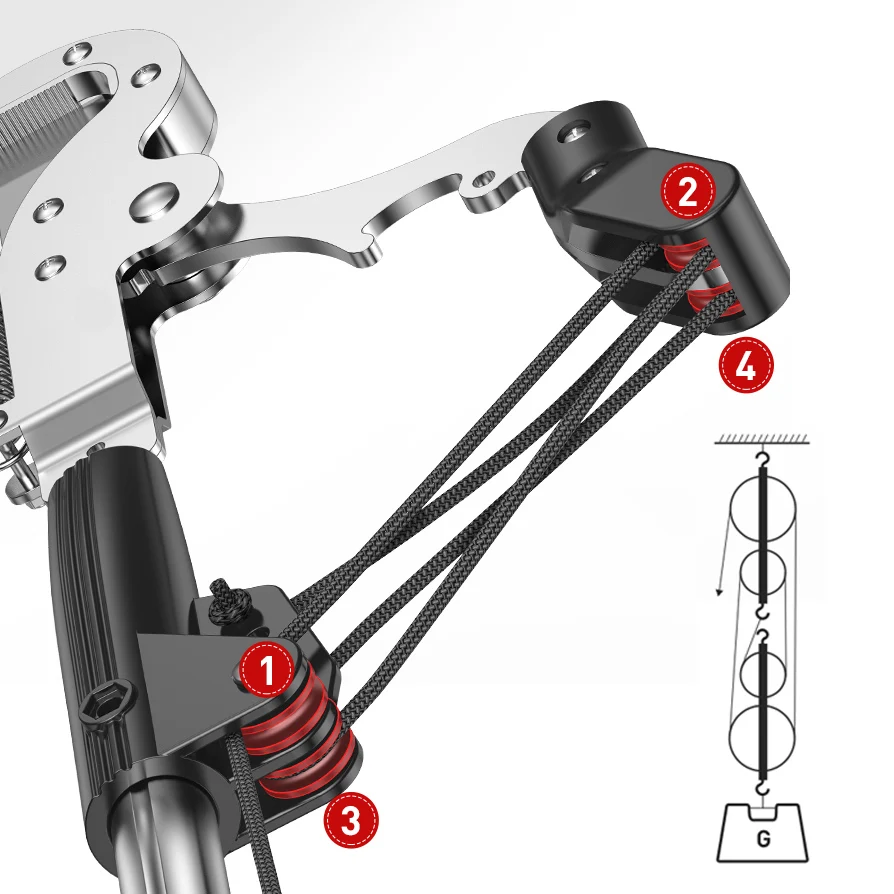 2
4
1
3
G