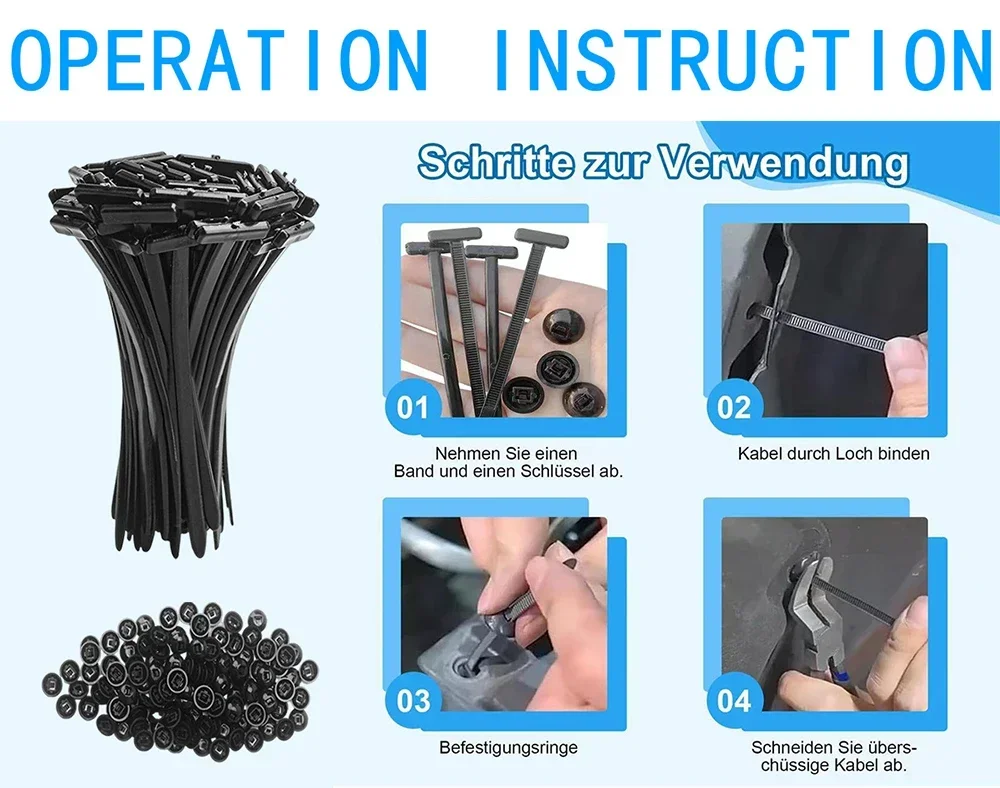 OPERATION INSTRUCTION

Schritte zur Verwendung

01

Nehmen Sie einen Band und einen Schlüssel ab.

02

Kabel durch Loch binden

03

Befestigungsringe

04

Schneiden Sie überschüssige Kabel ab.