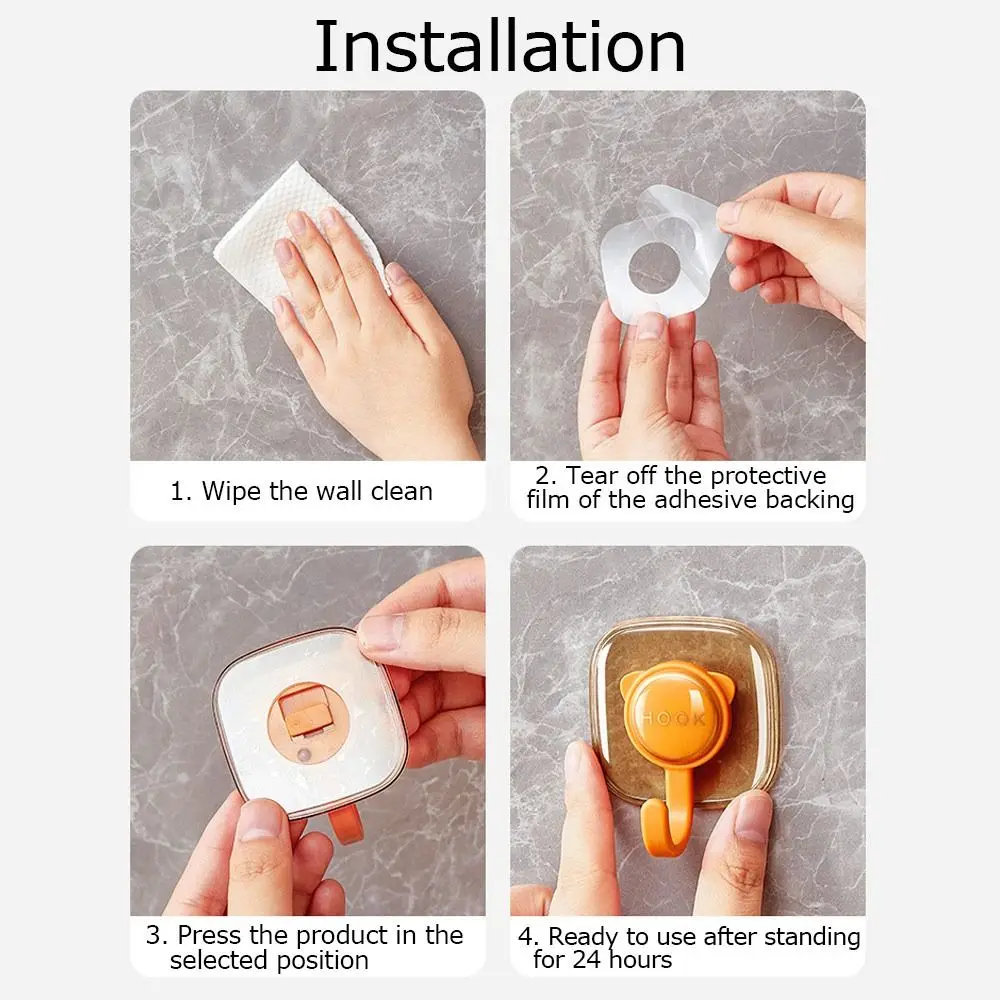 Installation

1. Wipe the wall clean

2. Tear off the protective film of the adhesive backing

3. Press the product in the selected position

HOOK

4. Ready to use after standing for 24 hours