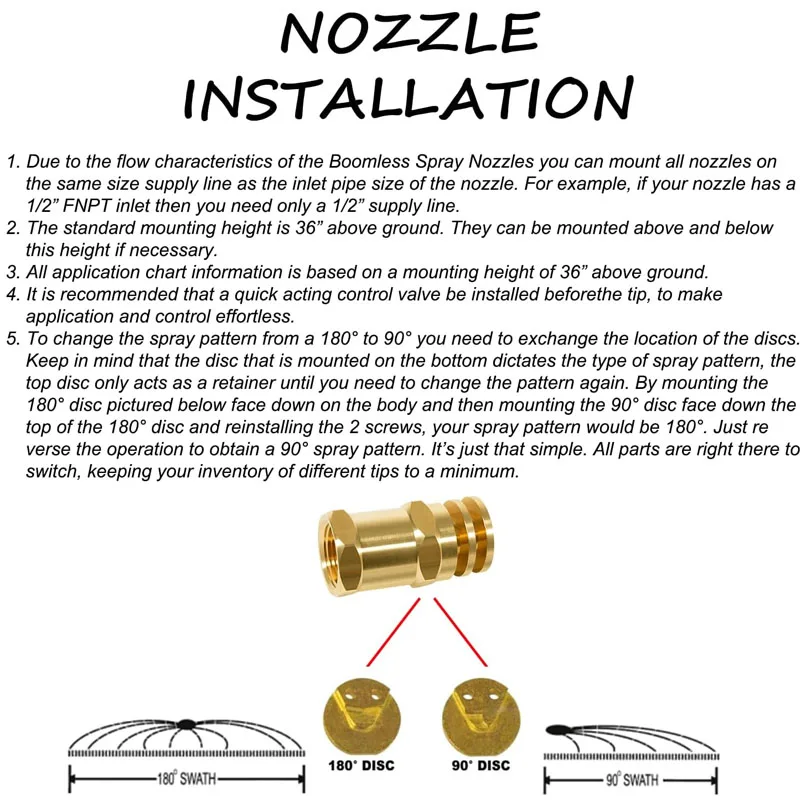 NOZZLE INSTALLATION

1. Due to the flow characteristics of the Boomless Spray Nozzles you can mount all nozzles on the same size supply line as the inlet pipe size of the nozzle. For example, if your nozzle has a 1/2” FNPT inlet then you need only a 1/2” supply line.
2. The standard mounting height is 36” above ground. They can be mounted above and below this height if necessary.
3. All application chart information is based on a mounting height of 36” above ground.
4. It is recommended that a quick acting control valve be installed beforethe tip, to make application and control effortless.
5. To change the spray pattern from a 180° to 90° you need to exchange the location of the discs. Keep in mind that the disc that is mounted on the bottom dictates the type of spray pattern, the top disc only acts as a retainer until you need to change the pattern again. By mounting the 180° disc pictured below face down on the body and then mounting the 90° disc face down the top of the 180° disc and reinstalling the 2 screws, your spray pattern would be 180°. Just re verse the operation to obtain a 90° spray pattern. It’s just that simple. All parts are right there to switch, keeping your inventory of different tips to a minimum.

180° SWATH

180° DISC

90° DISC

90° SWATH