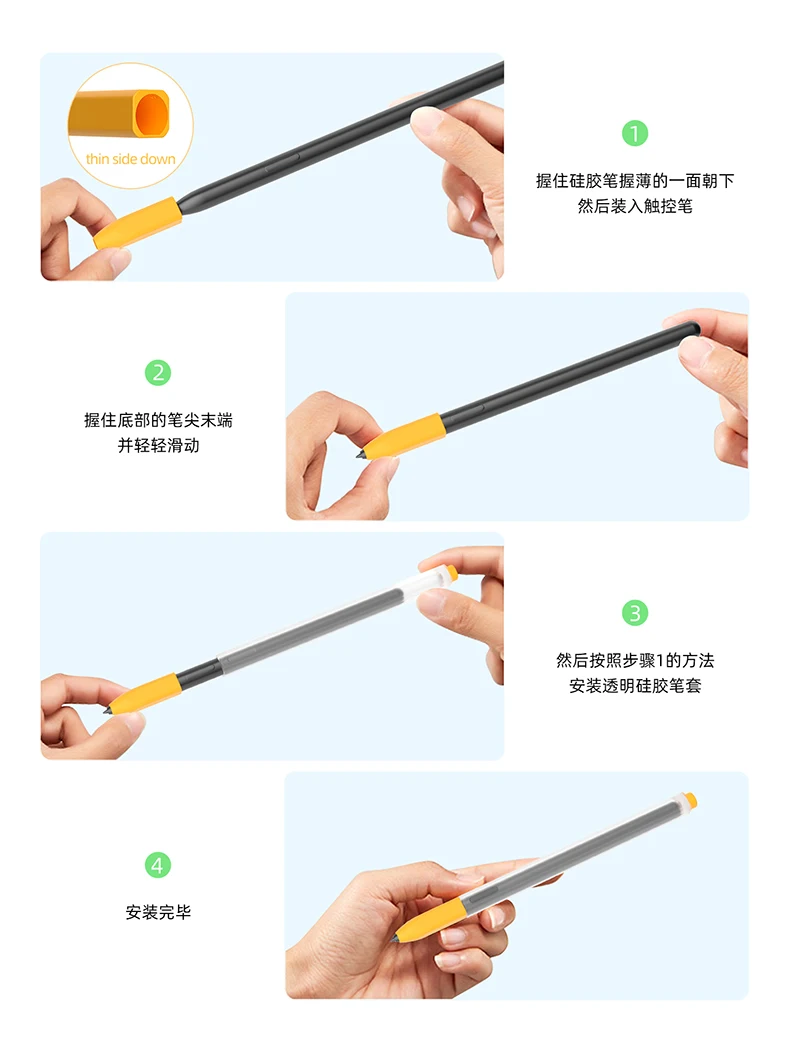 thin side down

1
握住硅胶笔握薄的一面朝下
然后装入触控笔

2
握住底部的笔尖末端
并轻轻滑动

3
然后按照步骤1的方法
安装透明硅胶笔套

4
安装完毕