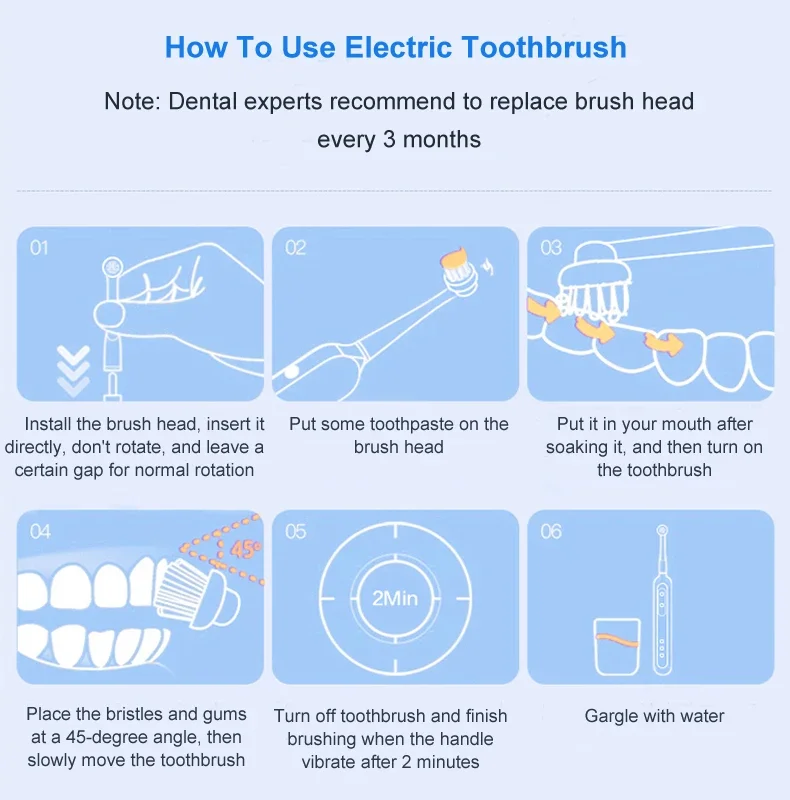 How To Use Electric Toothbrush

Note: Dental experts recommend to replace brush head every 3 months

01

Install the brush head, insert it directly, don't rotate, and leave a certain gap for normal rotation

02

Put some toothpaste on the brush head

03

Put it in your mouth after soaking it, and then turn on the toothbrush

04

45°

Place the bristles and gums at a 45-degree angle, then slowly move the toothbrush

05

2Min

Turn off toothbrush and finish brushing when the handle vibrate after 2 minutes

06

Gargle with water