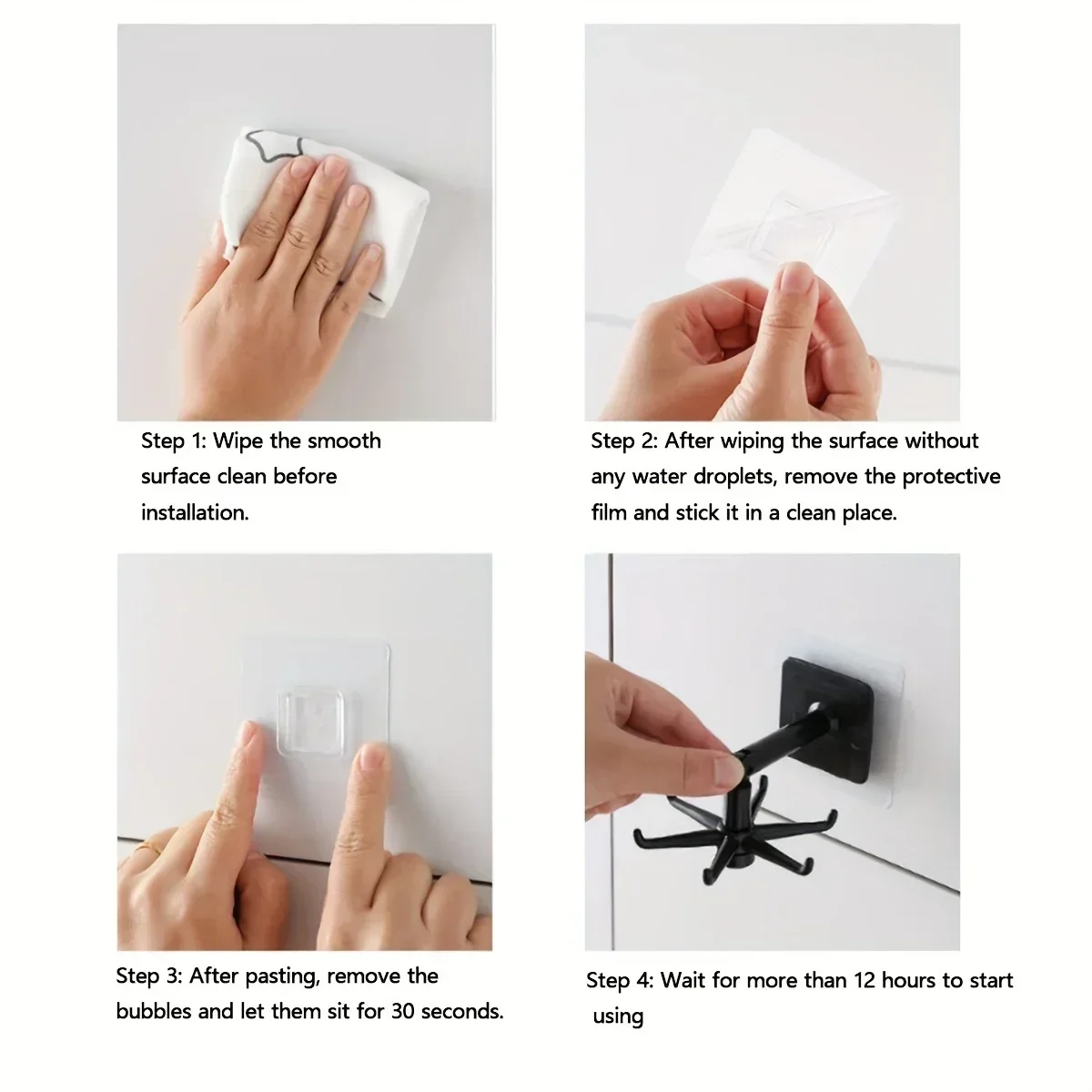 Step 1: Wipe the smooth surface clean before installation.

Step 2: After wiping the surface without any water droplets, remove the protective film and stick it in a clean place.

Step 3: After pasting, remove the bubbles and let them sit for 30 seconds.

Step 4: Wait for more than 12 hours to start using