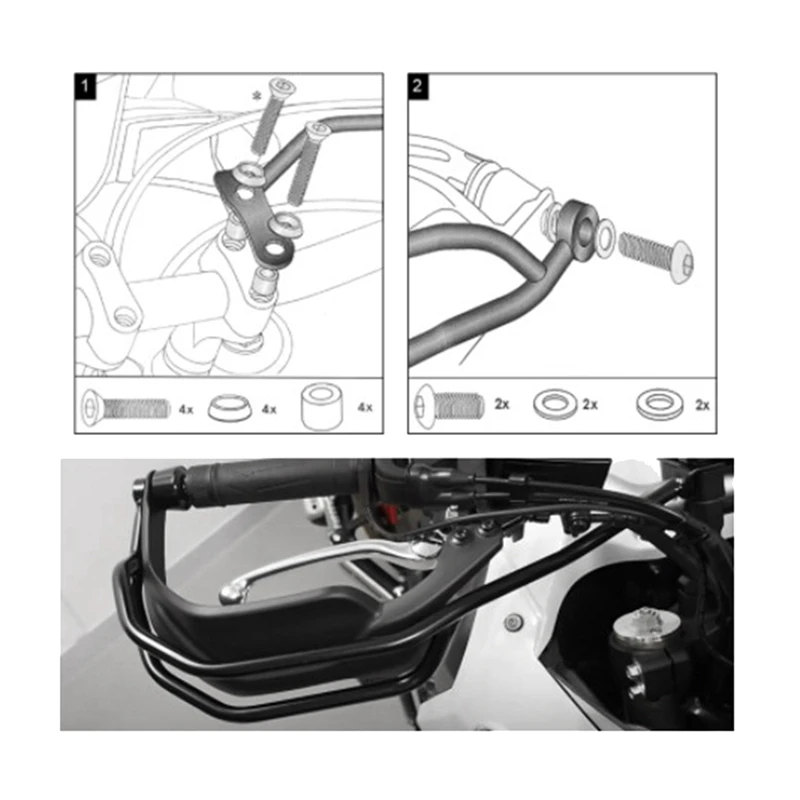 1

*

4x 4x 4x

2

2x 2x 2x