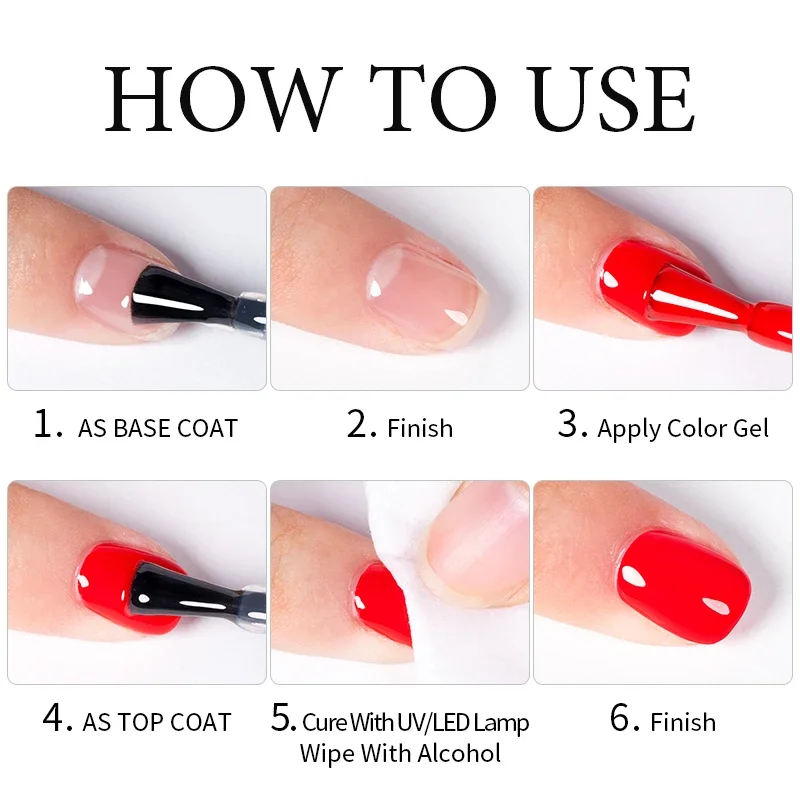 HOW TO USE

1. AS BASE COAT

2. Finish

3. Apply Color Gel

4. AS TOP COAT

5. Cure With UV/LED Lamp
Wipe With Alcohol

6. Finish