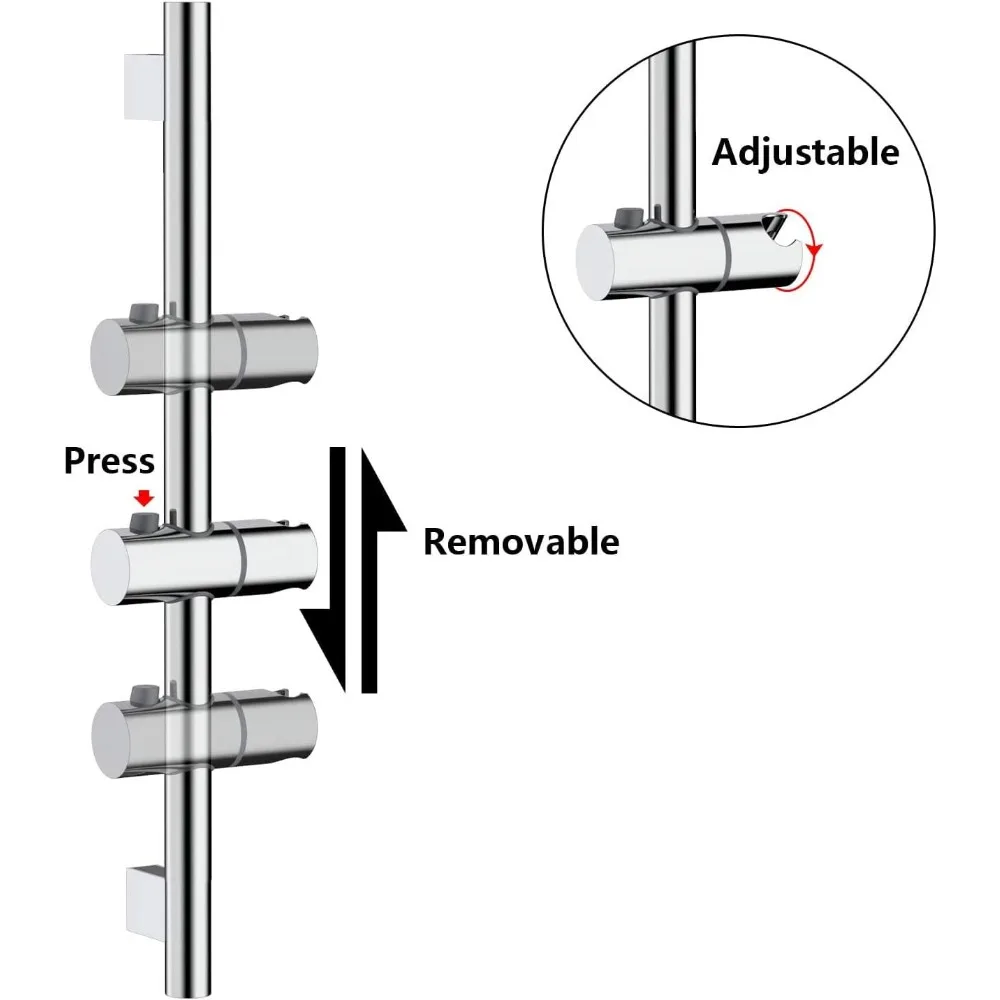 Adjustable

Press

Removable