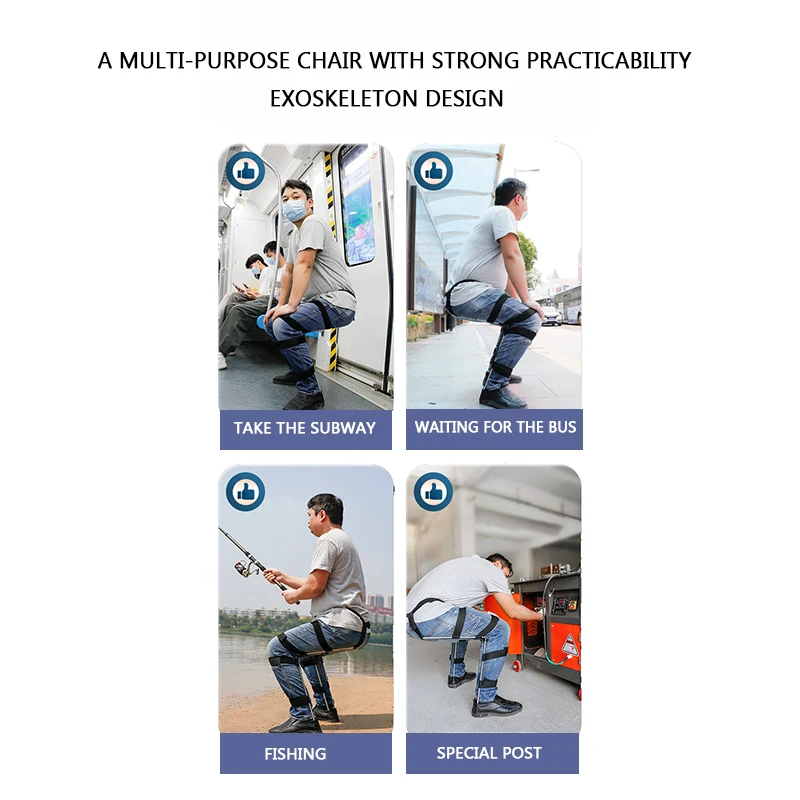 A MULTI-PURPOSE CHAIR WITH STRONG PRACTICABILITY
EXOSKELETON DESIGN

TAKE THE SUBWAY

WAITING FOR THE BUS

FISHING

SPECIAL POST