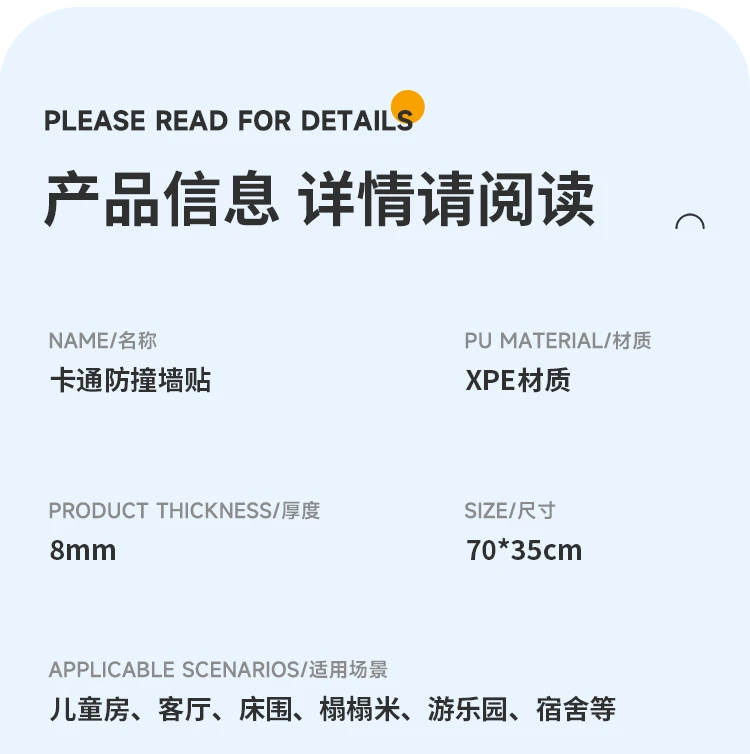 PLEASE READ FOR DETAILS

产品信息 详情请阅读

NAME/名称
卡通防撞墙贴

PU MATERIAL/材质
XPE材质

PRODUCT THICKNESS/厚度
8mm

SIZE/尺寸
70*35cm

APPLICABLE SCENARIOS/适用场景
儿童房、客厅、床围、榻榻米、游乐园、宿舍等