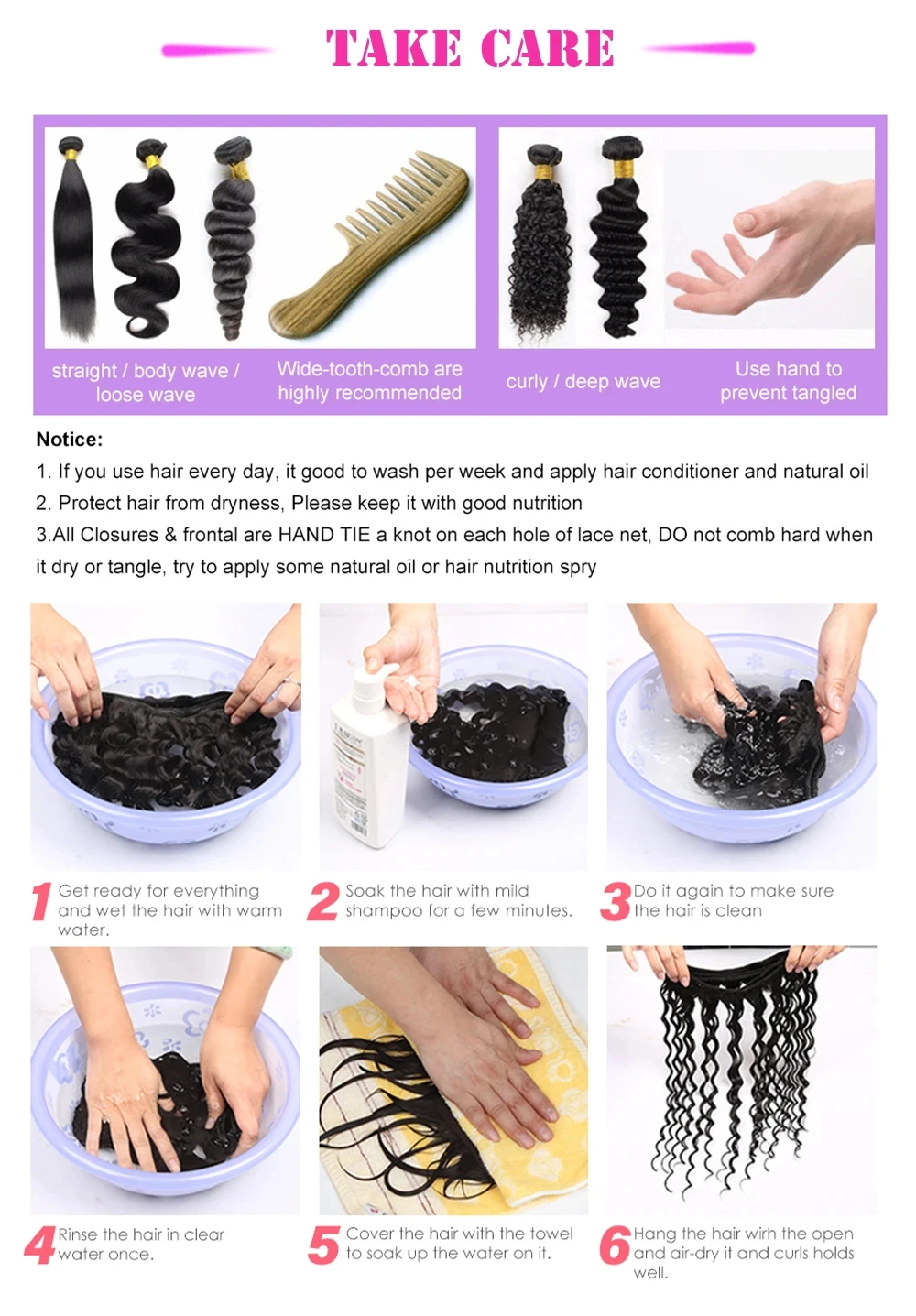 TAKE CARE

straight / body wave / loose wave

Wide-tooth-comb are highly recommended

curly / deep wave

Use hand to prevent tangled

Notice:

1. If you use hair every day, it good to wash per week and apply hair conditioner and natural oil

2. Protect hair from dryness, Please keep it with good nutrition

3.All Closures & frontal are HAND TIE a knot on each hole of lace net, DO not comb hard when it dry or tangle, try to apply some natural oil or hair nutrition spry

1 Get ready for everything and wet the hair with warm water.

2 Soak the hair with mild shampoo for a few minutes.

3 Do it again to make sure the hair is clean

4 Rinse the hair in clear water once.

5 Cover the hair with the towel to soak up the water on it.

6 Hang the hair wirh the open and air-dry it and curls holds well.