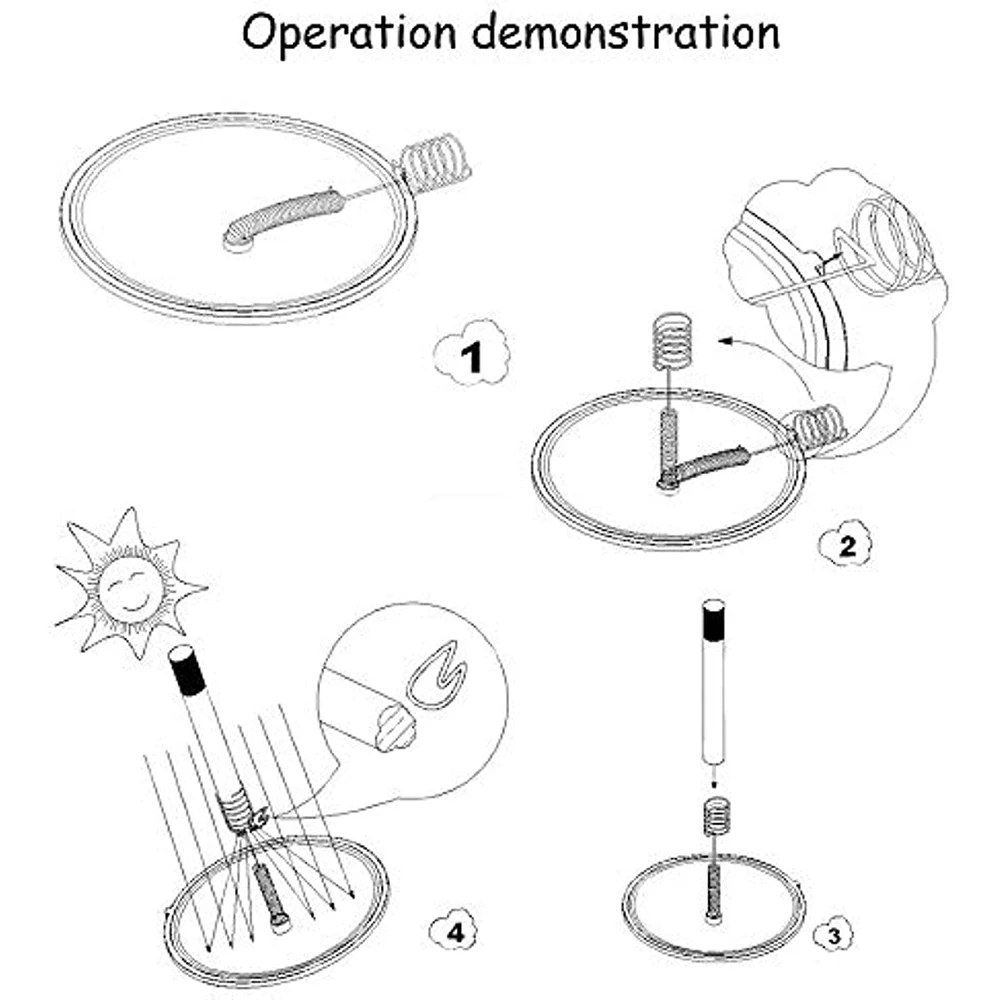 Operation demonstration

1

2

4

3