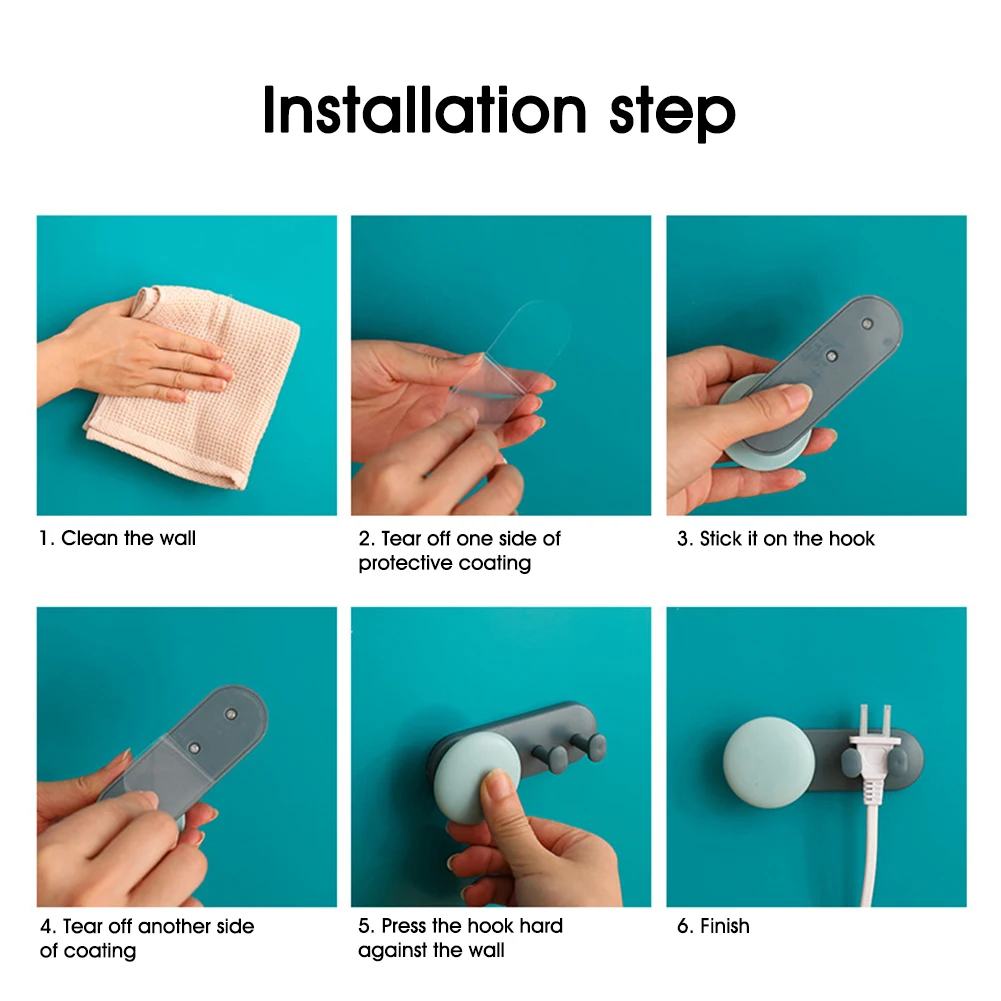 Installation step

1. Clean the wall

2. Tear off one side of protective coating

3. Stick it on the hook

4. Tear off another side of coating

5. Press the hook hard against the wall

6. Finish