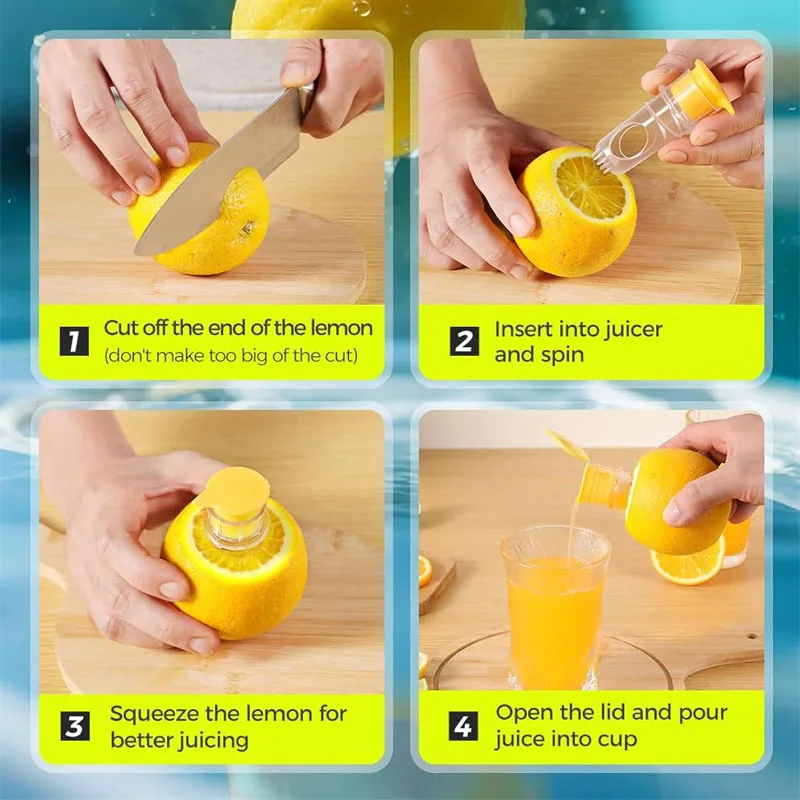 1 Cut off the end of the lemon
(don't make too big of the cut)

2 Insert into juicer and spin

3 Squeeze the lemon for better juicing

4 Open the lid and pour juice into cup