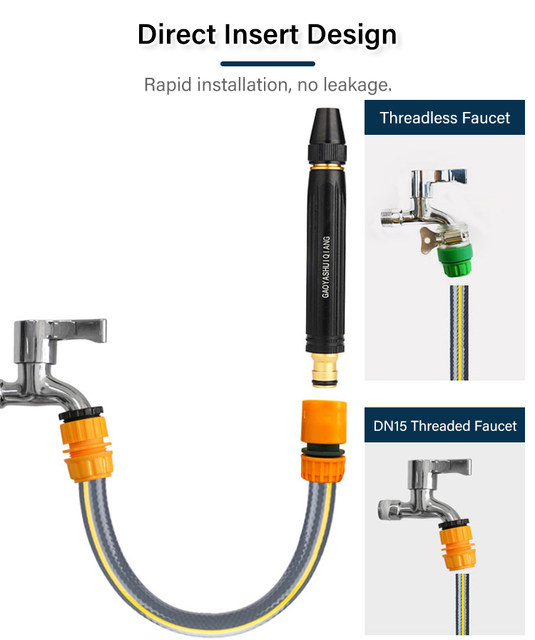 Direct Insert Design

Rapid installation, no leakage.

GAOYASHUIQIANG

Threadless Faucet

DN15 Threaded Faucet