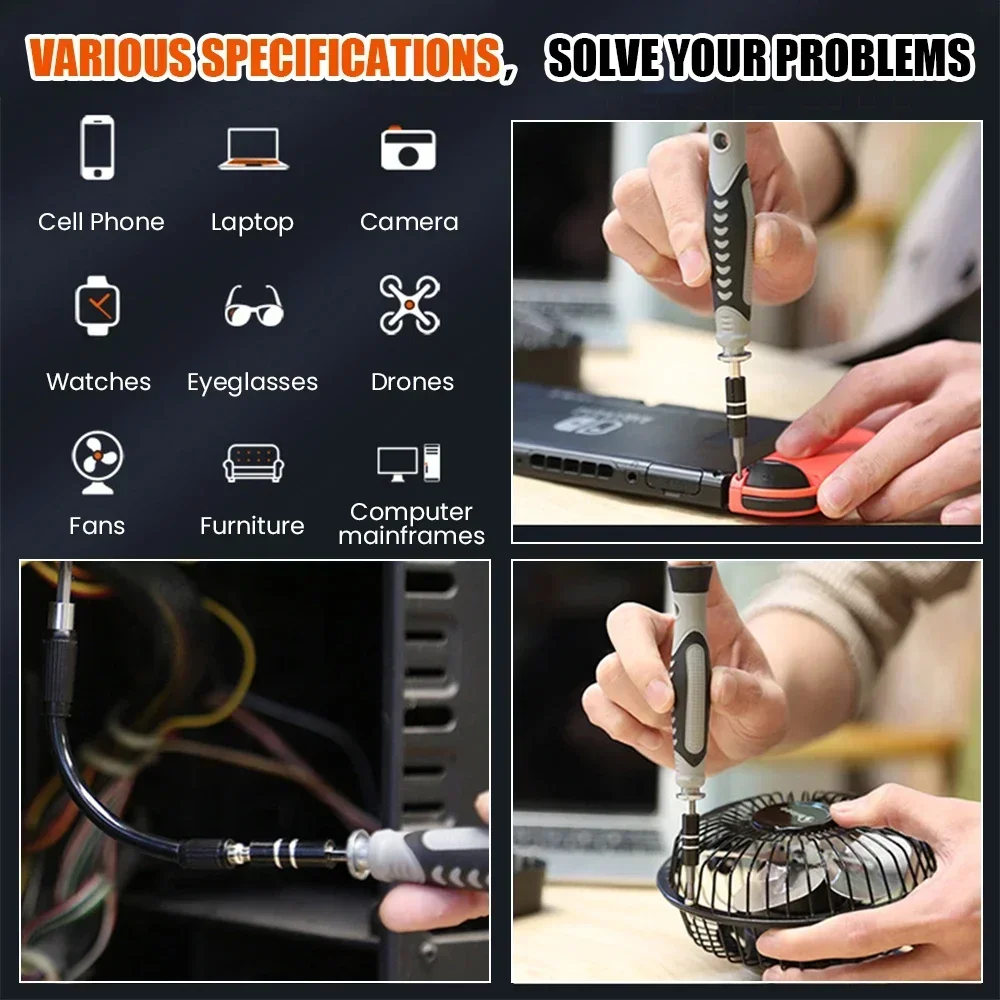 VARIOUS SPECIFICATIONS， SOLVE YOUR PROBLEMS

Cell Phone

Laptop

Camera

Watches

Eyeglasses

Drones

Fans

Furniture

Computer mainframes