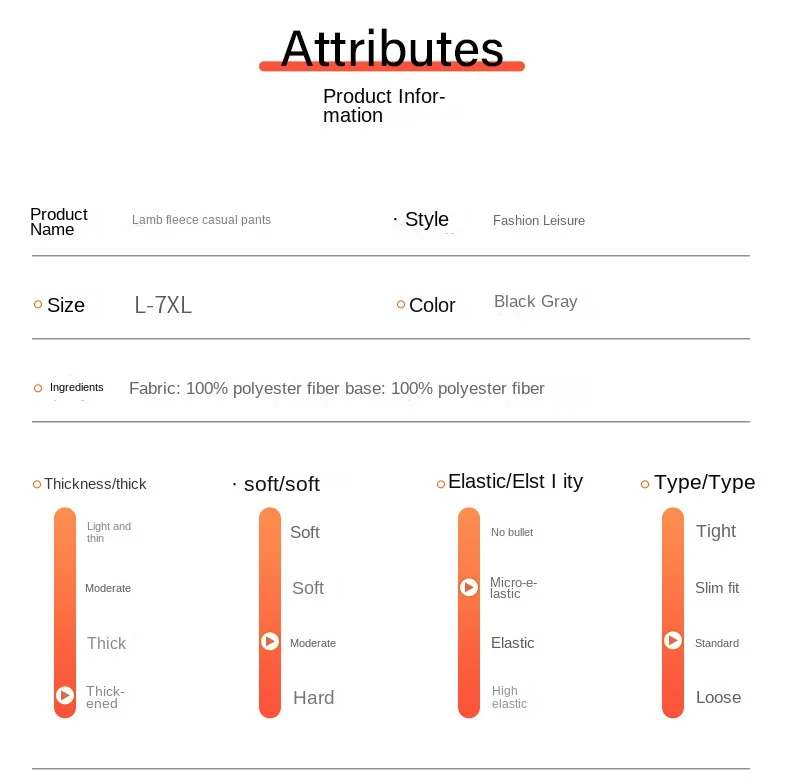 Attributes

Product Information

Product Name
Lamb fleece casual pants

· Style
Fashion Leisure

Size
L-7XL

Color
Black Gray

Ingredients
Fabric: 100% polyester fiber base: 100% polyester fiber

Thickness/thick
Light and thin
Moderate
Thick
Thickened

· soft/soft
Soft
Soft
Moderate
Hard

Elastic/Elst I ity
No bullet
Micro-elastic
Elastic
High elastic

Type/Type
Tight
Slim fit
Standard
Loose