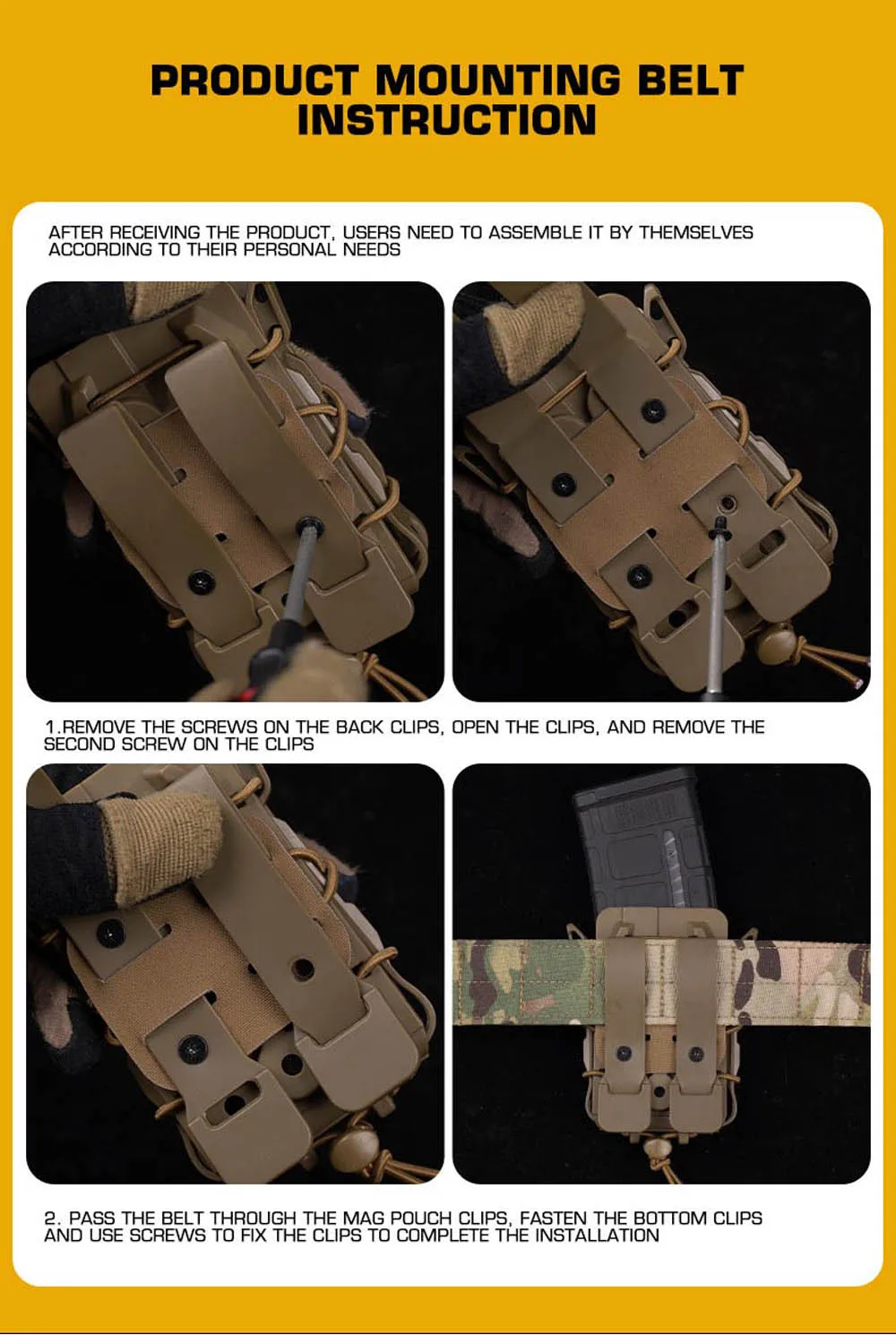 PRODUCT MOUNTING BELT INSTRUCTION

AFTER RECEIVING THE PRODUCT, USERS NEED TO ASSEMBLE IT BY THEMSELVES ACCORDING TO THEIR PERSONAL NEEDS

1.REMOVE THE SCREWS ON THE BACK CLIPS, OPEN THE CLIPS, AND REMOVE THE SECOND SCREW ON THE CLIPS

2. PASS THE BELT THROUGH THE MAG POUCH CLIPS, FASTEN THE BOTTOM CLIPS AND USE SCREWS TO FIX THE CLIPS TO COMPLETE THE INSTALLATION