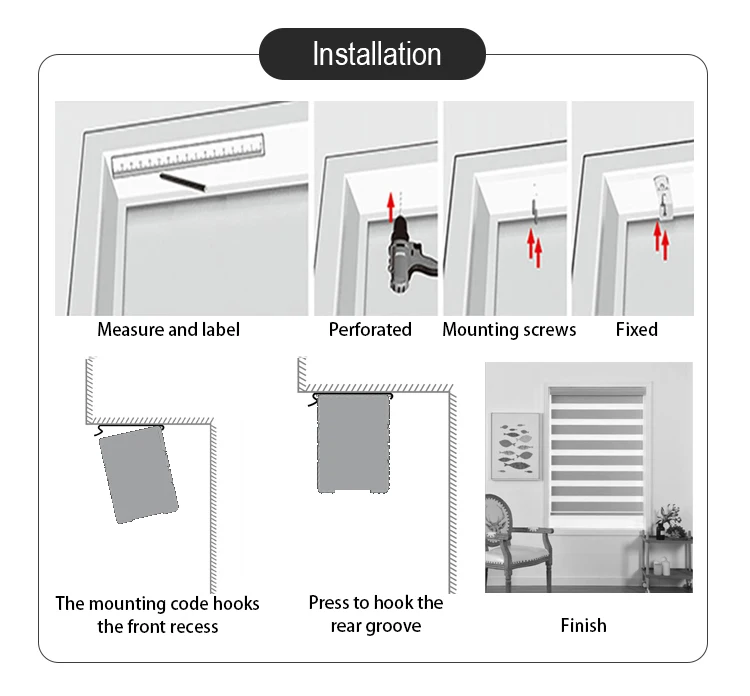 Installation

Measure and label

Perforated

Mounting screws

Fixed

The mounting code hooks the front recess

Press to hook the rear groove

Finish