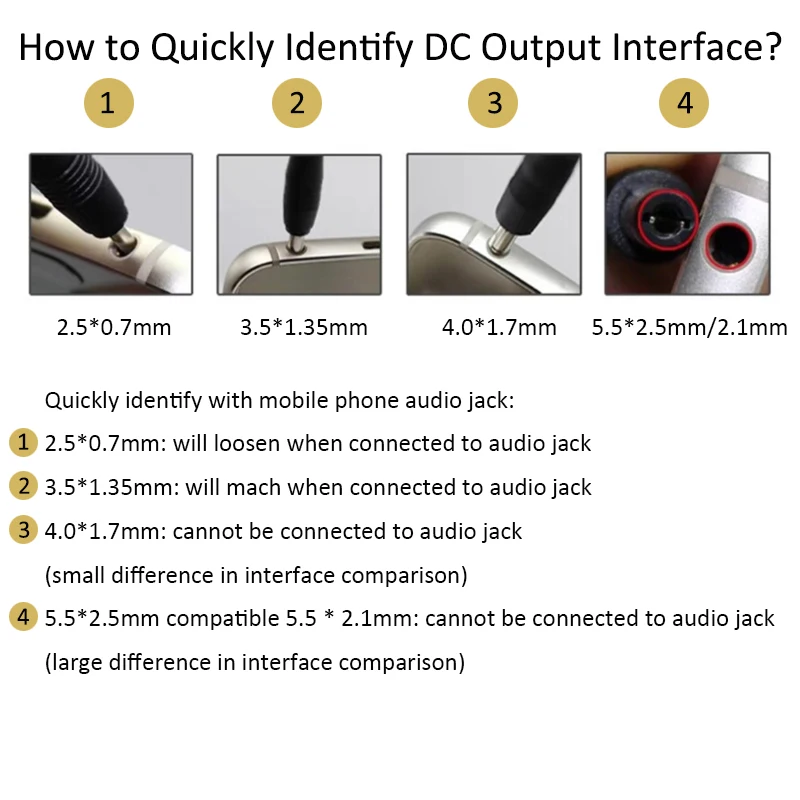 How to Quickly Identify DC Output Interface?

1

2

3

4

2.5*0.7mm

3.5*1.35mm

4.0*1.7mm

5.5*2.5mm/2.1mm

Quickly identify with mobile phone audio jack:

1 2.5*0.7mm: will loosen when connected to audio jack

2 3.5*1.35mm: will mach when connected to audio jack

3 4.0*1.7mm: cannot be connected to audio jack (small difference in interface comparison)

4 5.5*2.5mm compatible 5.5 * 2.1mm: cannot be connected to audio jack (large difference in interface comparison)