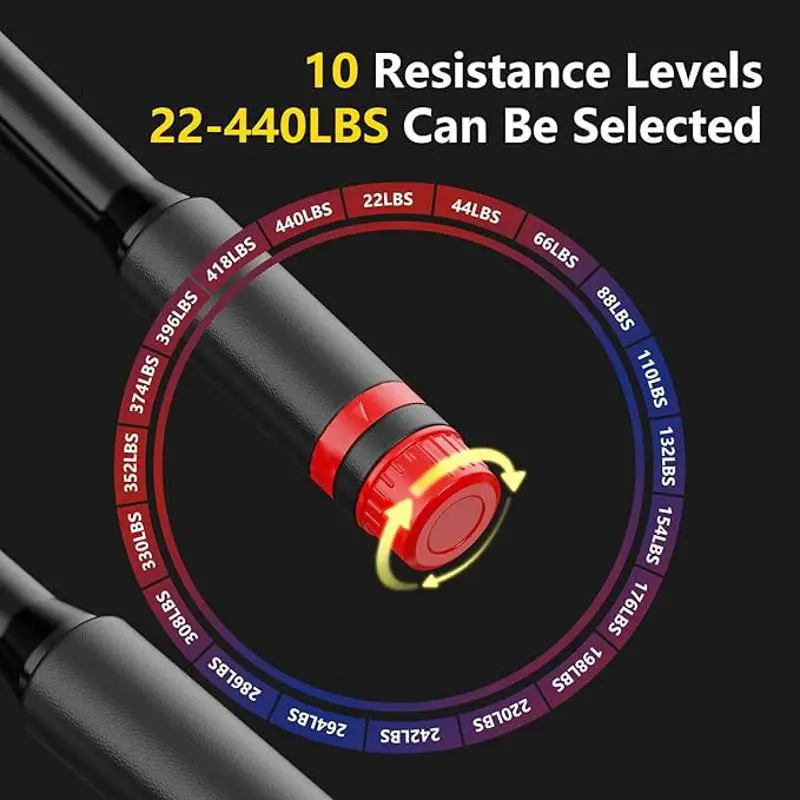 10 Resistance Levels
22-440LBS Can Be Selected

22LBS
44LBS
66LBS
88LBS
110LBS
132LBS
154LBS
176LBS
198LBS
220LBS
242LBS
264LBS
286LBS
308LBS
330LBS
352LBS
374LBS
396LBS
418LBS
440LBS