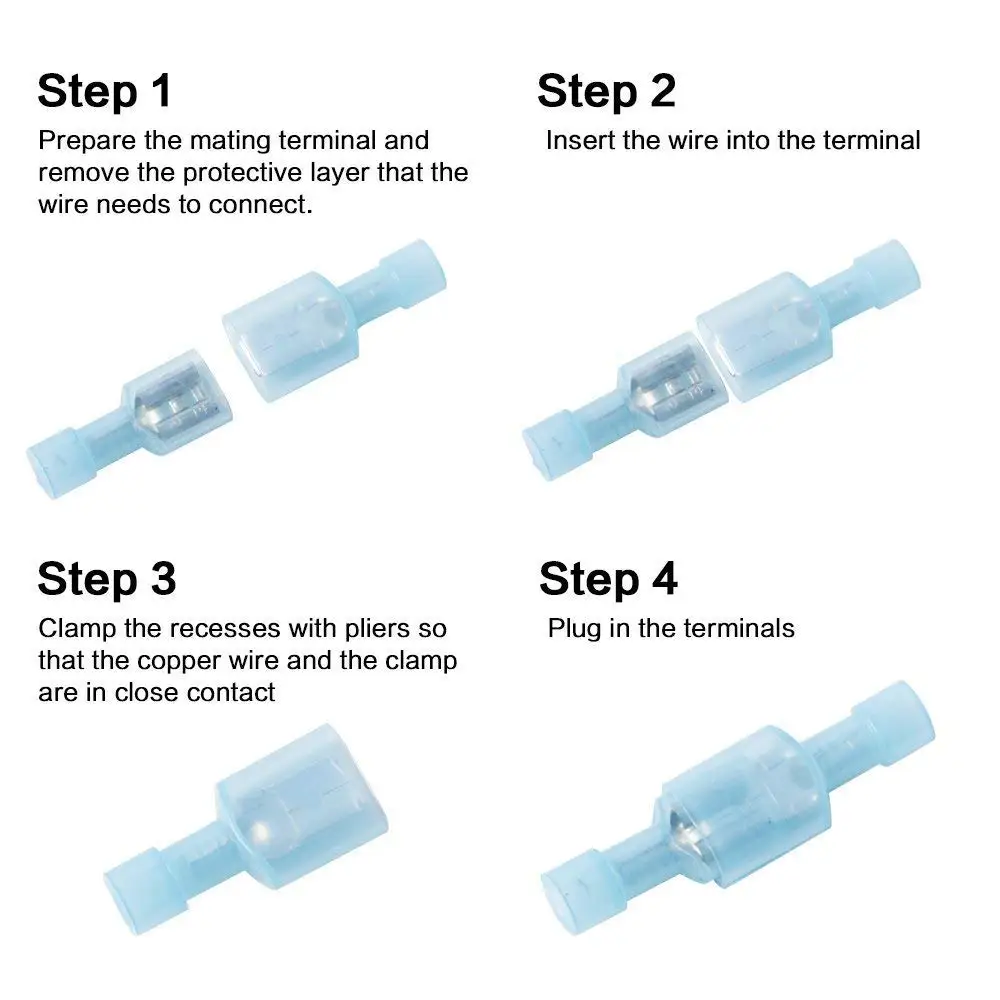 Step 1
Prepare the mating terminal and remove the protective layer that the wire needs to connect.

Step 2
Insert the wire into the terminal

Step 3
Clamp the recesses with pliers so that the copper wire and the clamp are in close contact

Step 4
Plug in the terminals