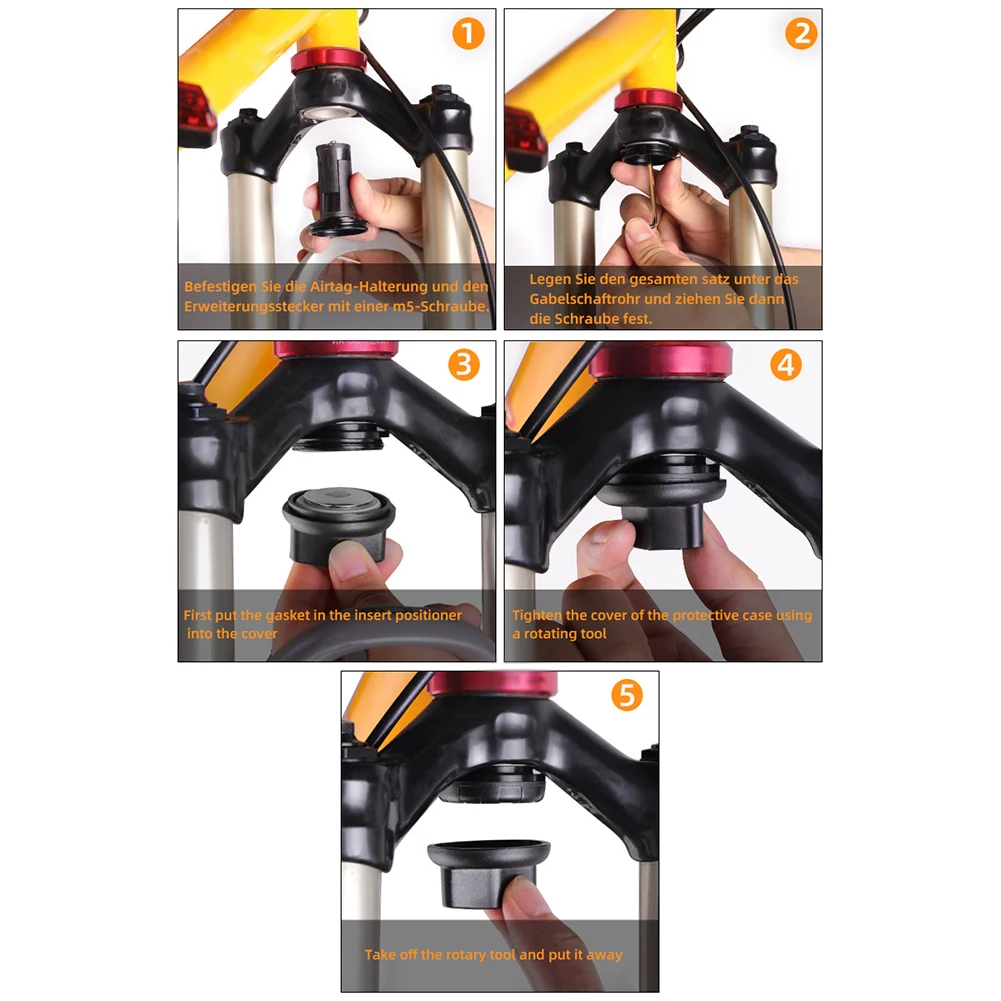 1

Befestigen Sie die Airtag-Halterung und den Erweiterungsstecker mit einer m5-Schraube.

2

Legen Sie den gesamten satz unter das Gabelschaftrohr und ziehen Sie dann die Schraube fest.

3

First put the gasket in the insert positioner into the cover

4

Tighten the cover of the protective case using a rotating tool

5

Take off the rotary tool and put it away