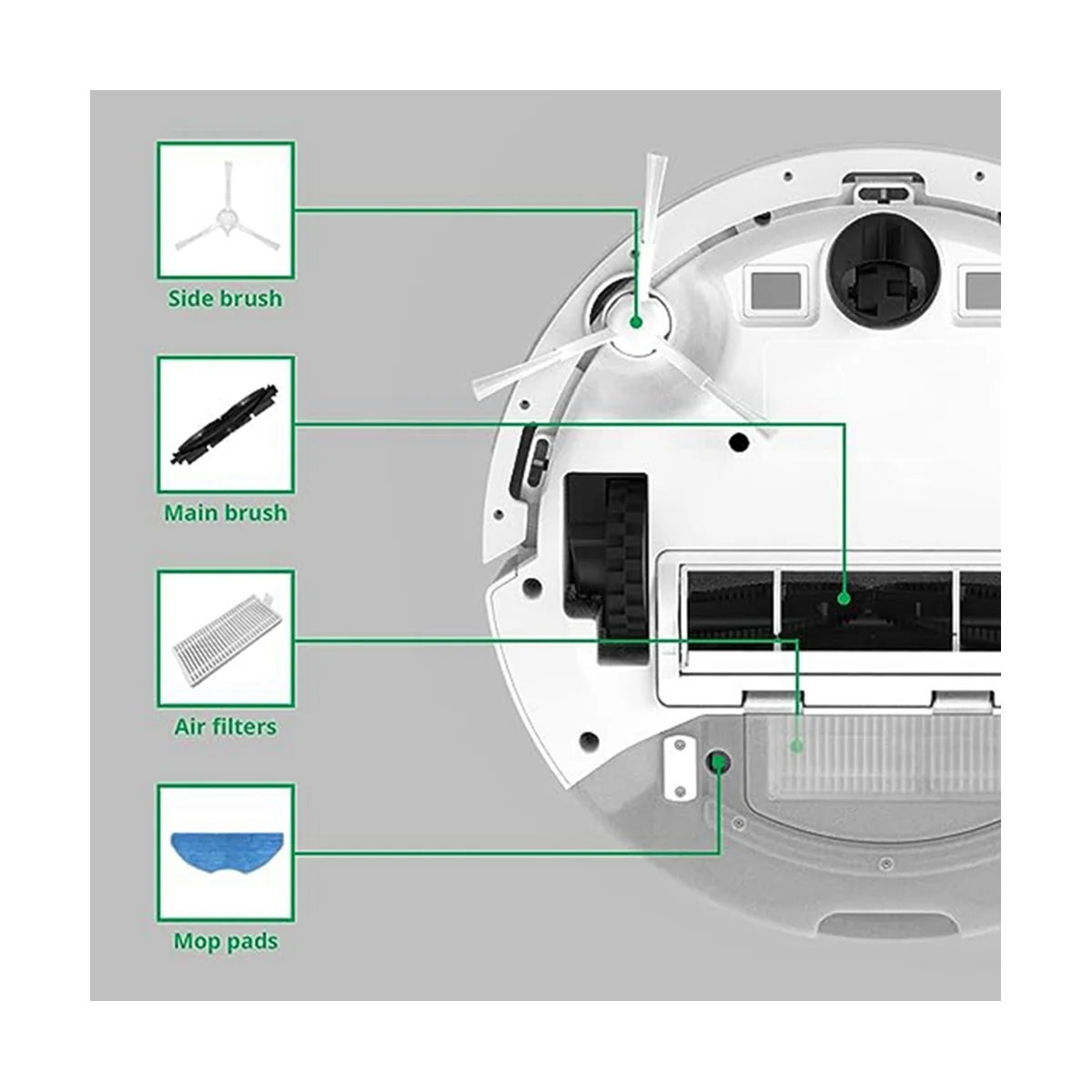 Side brush

Main brush

Air filters

Mop pads