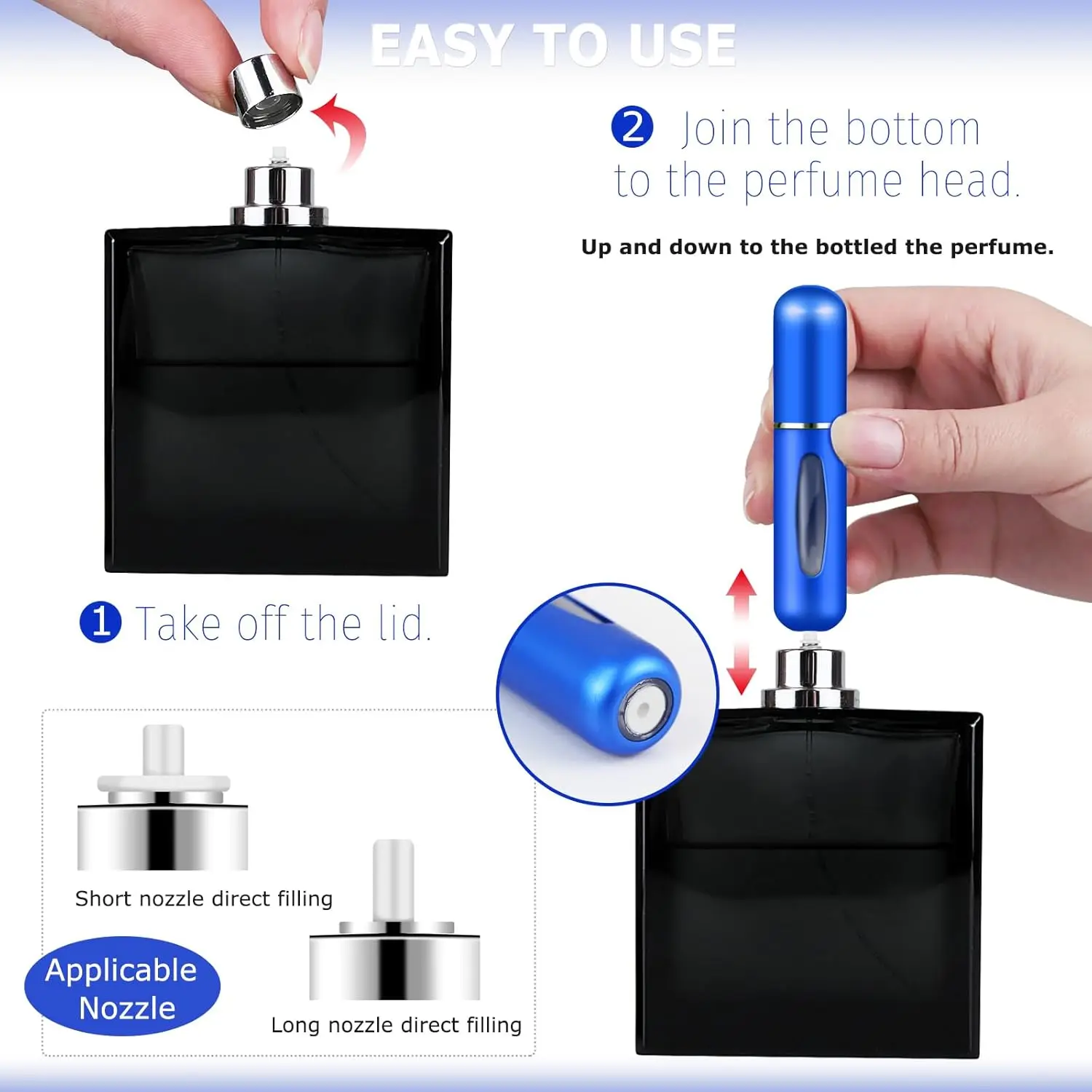 EASY TO USE

2 Join the bottom to the perfume head.

Up and down to the bottled the perfume.

1 Take off the lid.

Short nozzle direct filling

Applicable Nozzle

Long nozzle direct filling