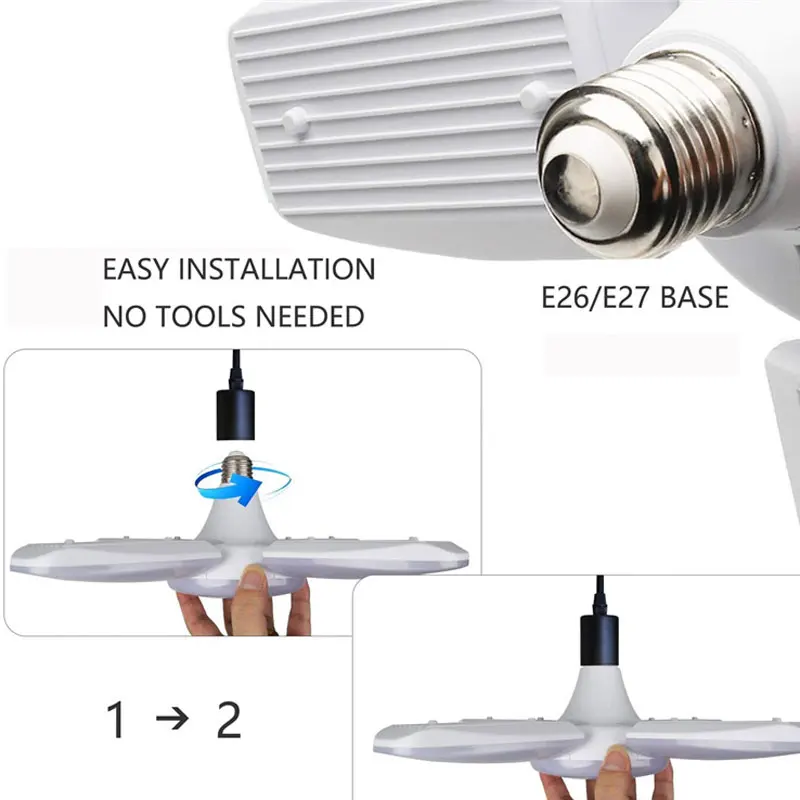 EASY INSTALLATION
NO TOOLS NEEDED

E26/E27 BASE

1 → 2