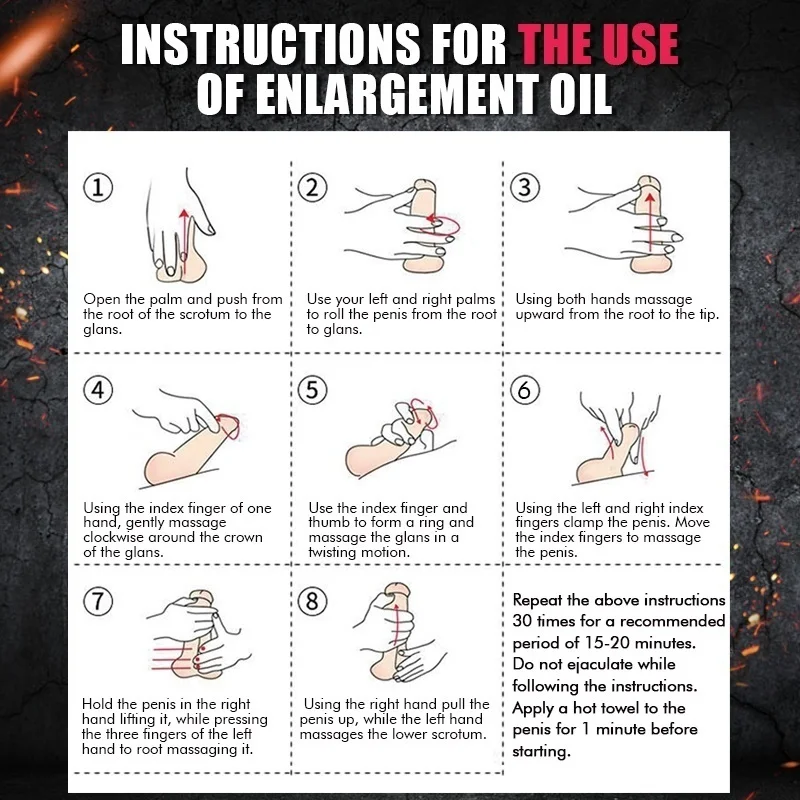 INSTRUCTIONS FOR THE USE OF ENLARGEMENT OIL

①
Open the palm and push from the root of the scrotum to the glans.

②
Use your left and right palms to roll the penis from the root to glans.

③
Using both hands massage upward from the root to the tip.

④
Using the index finger of one hand, gently massage clockwise around the crown of the glans.

⑤
Use the index finger and thumb to form a ring and massage the glans in a twisting motion.

⑥
Using the left and right index fingers clamp the penis. Move the index fingers to massage the penis.

⑦
Hold the penis in the right hand lifting it, while pressing the three fingers of the left hand to root massaging it.

⑧
Using the right hand pull the penis up, while the left hand massages the lower scrotum.

Repeat the above instructions 30 times for a recommended period of 15-20 minutes. Do not ejaculate while following the instructions. Apply a hot towel to the penis for 1 minute before starting.