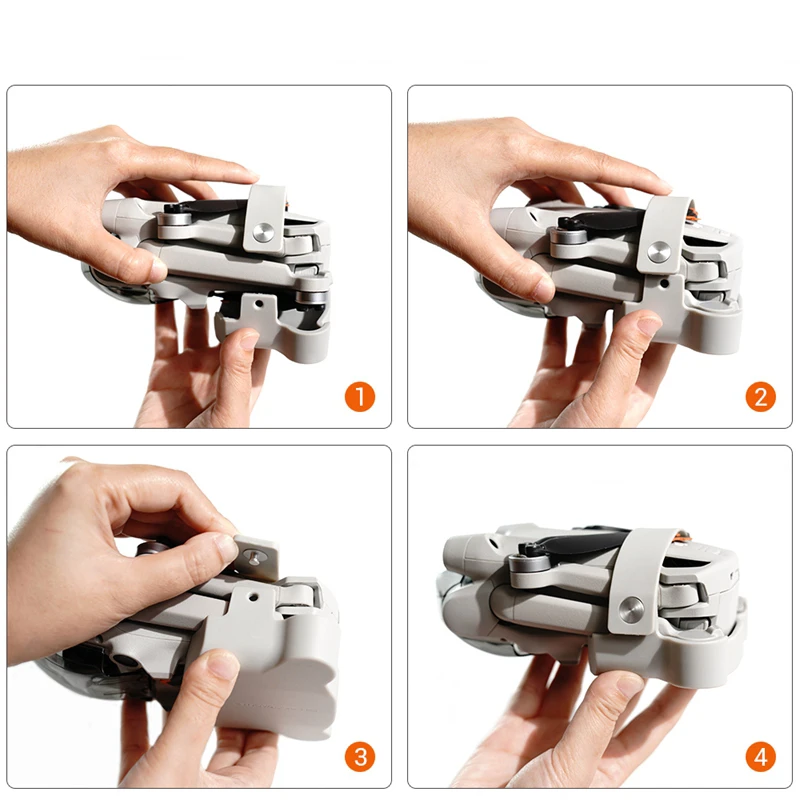 1

2

3

4