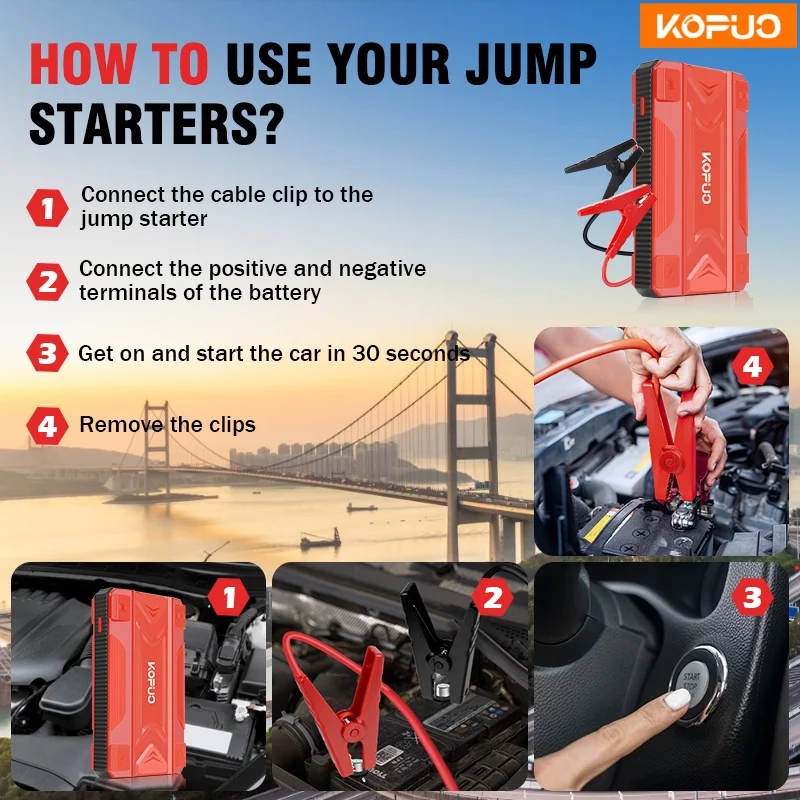 KOFUO

HOW TO USE YOUR JUMP STARTERS?

1 Connect the cable clip to the jump starter

2 Connect the positive and negative terminals of the battery

3 Get on and start the car in 30 seconds

4 Remove the clips

KOFUO

4

1

KOFUO

2

3

START
STOP