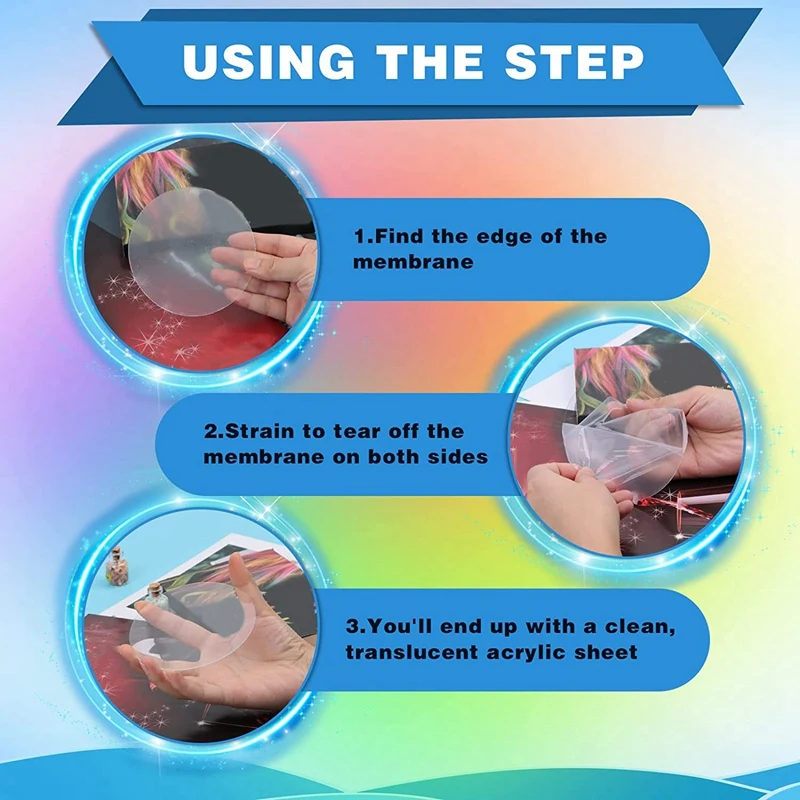 USING THE STEP

1.Find the edge of the membrane

2.Strain to tear off the membrane on both sides

3.You'll end up with a clean, translucent acrylic sheet