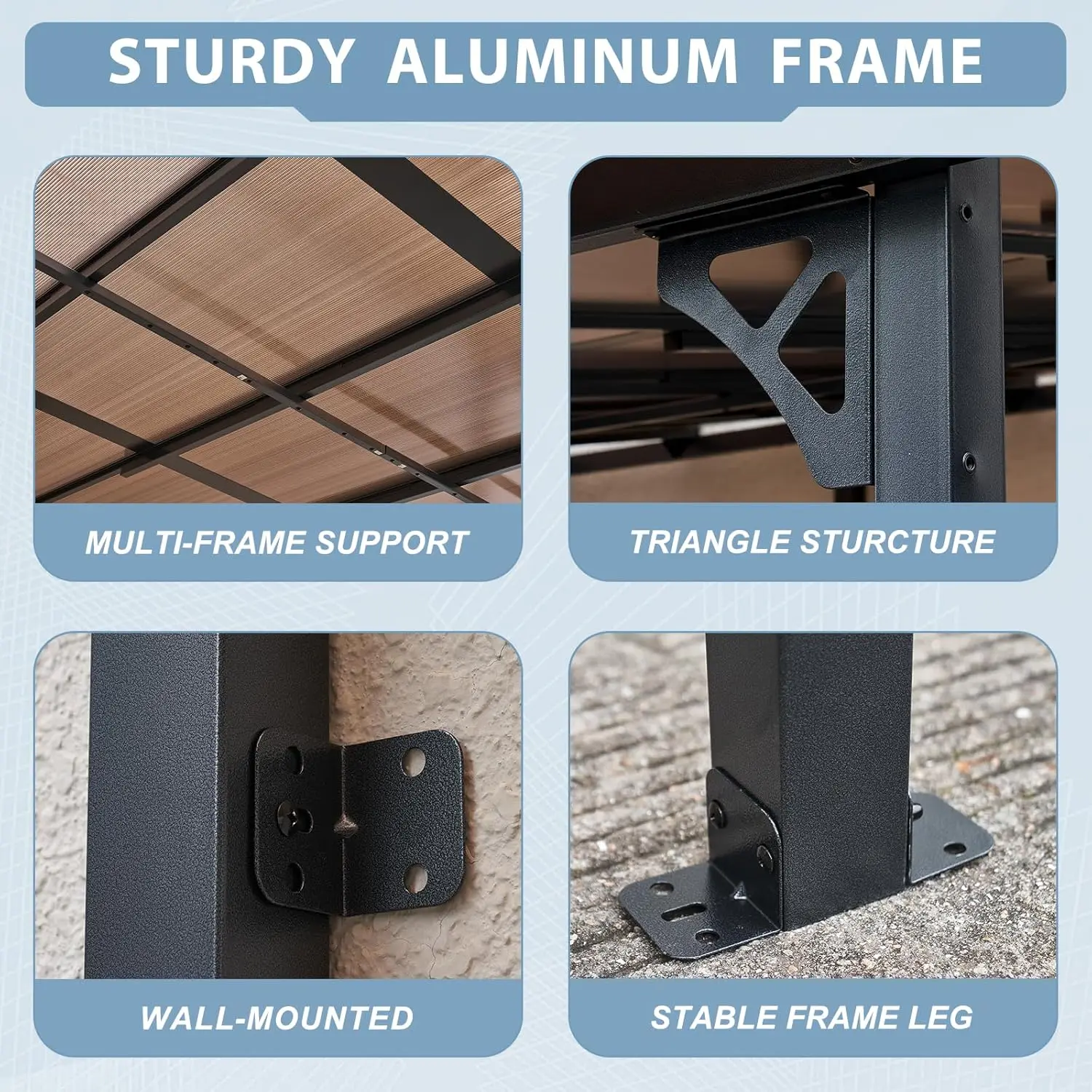 STURDY ALUMINUM FRAME

MULTI-FRAME SUPPORT

TRIANGLE STURCTURE

WALL-MOUNTED

STABLE FRAME LEG