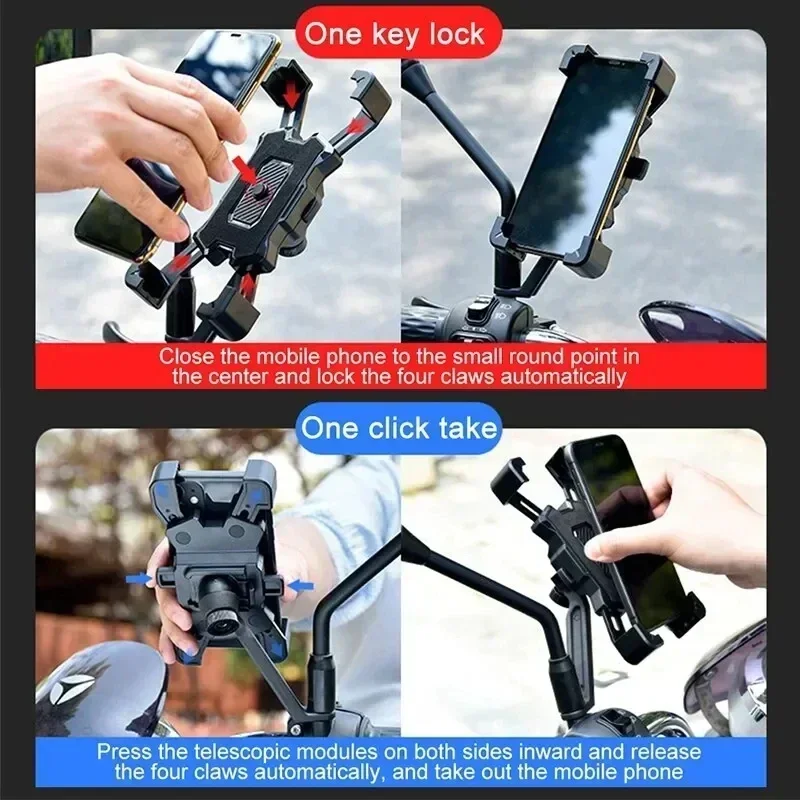 One key lock

Close the mobile phone to the small round point in the center and lock the four claws automatically

One click take

Press the telescopic modules on both sides inward and release the four claws automatically, and take out the mobile phone