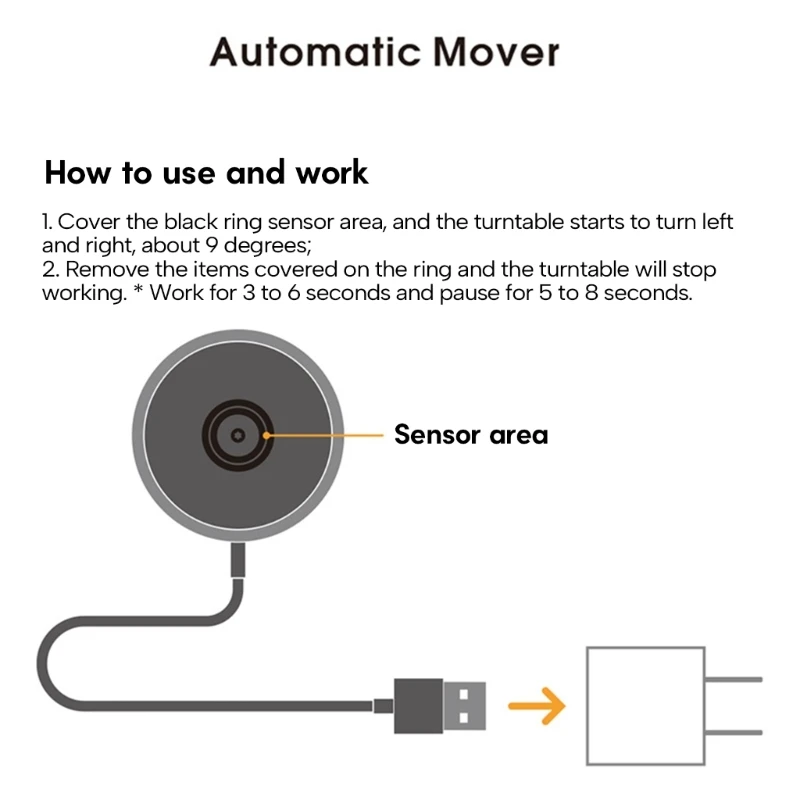 Automatic Mover

How to use and work

1. Cover the black ring sensor area, and the turntable starts to turn left and right, about 9 degrees;
2. Remove the items covered on the ring and the turntable will stop working. * Work for 3 to 6 seconds and pause for 5 to 8 seconds.

Sensor area