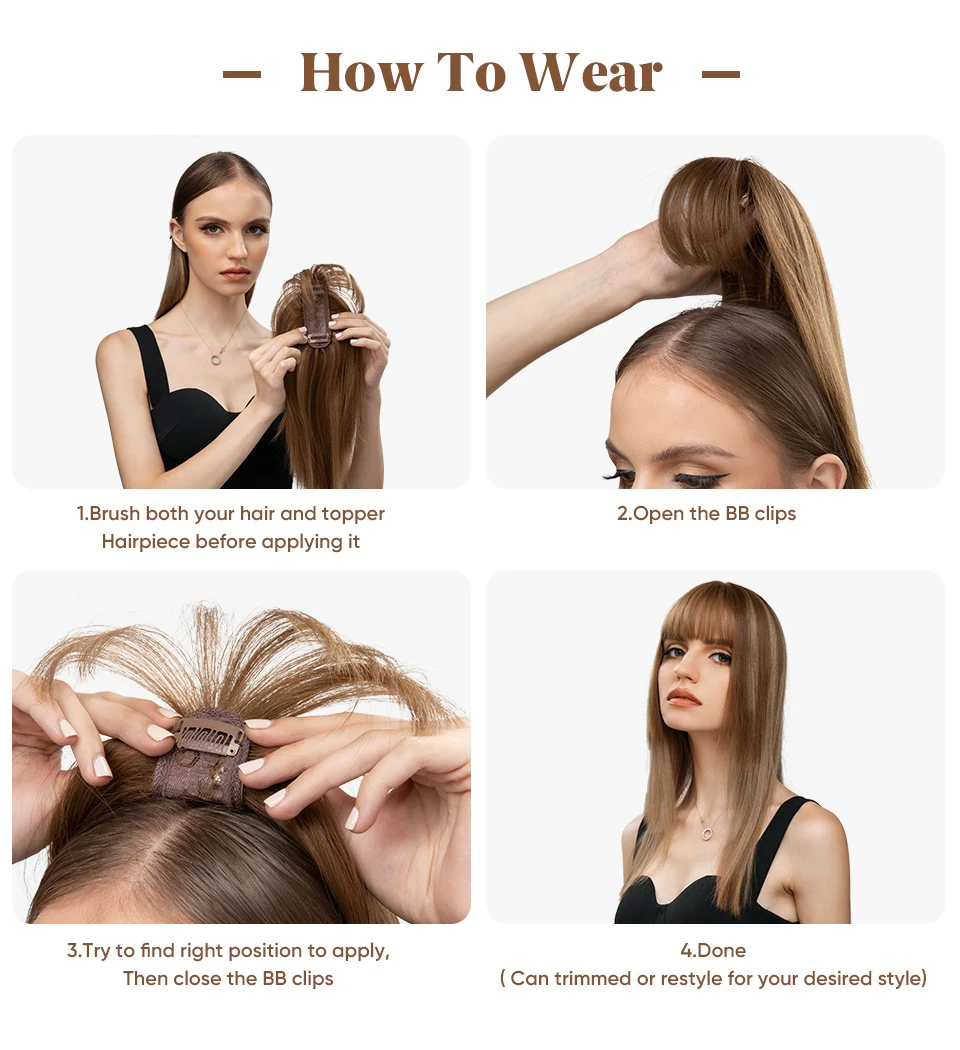 — How To Wear —

1.Brush both your hair and topper Hairpiece before applying it

2.Open the BB clips

3.Try to find right position to apply, Then close the BB clips

4.Done
( Can trimmed or restyle for your desired style)