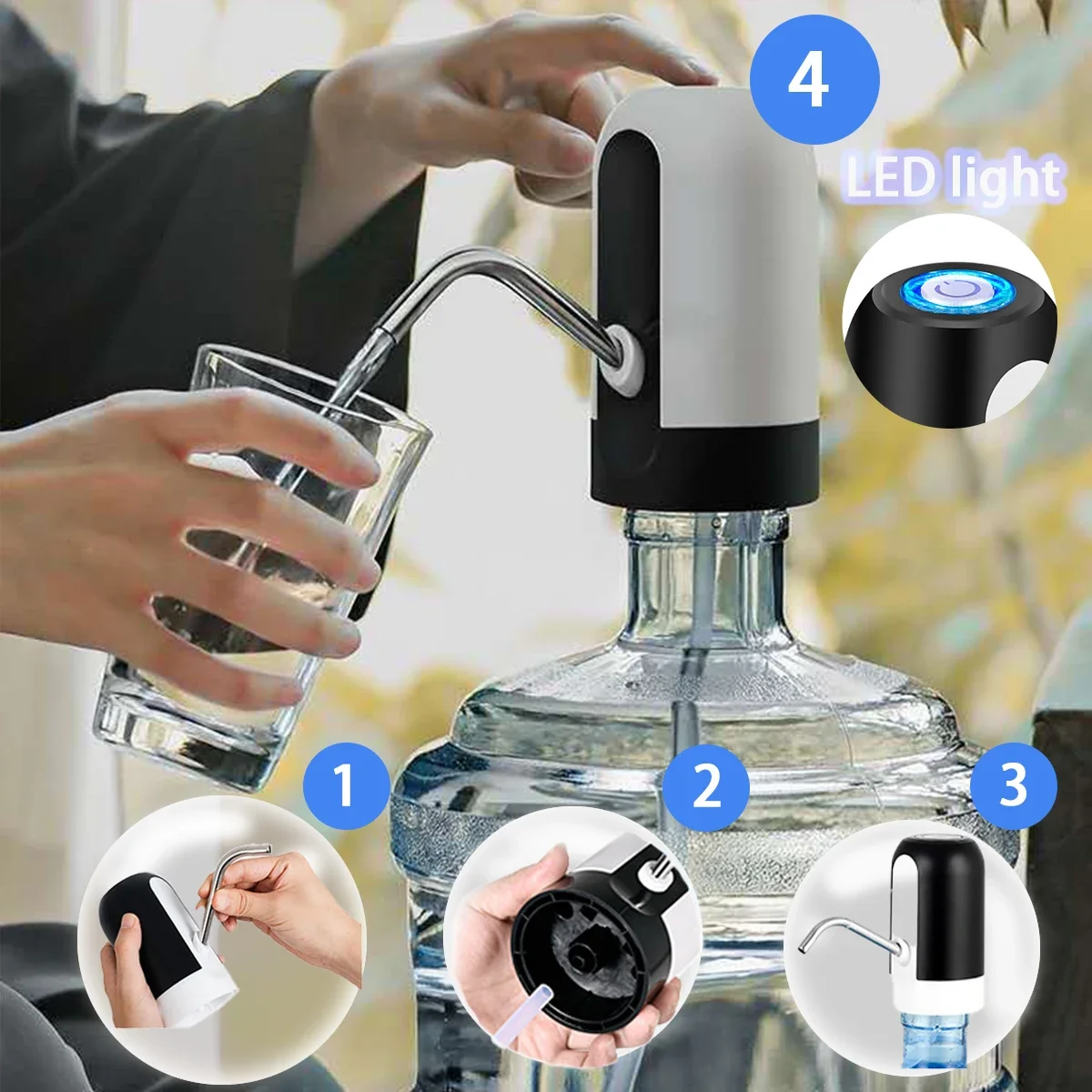 4

LED light

1

2

3