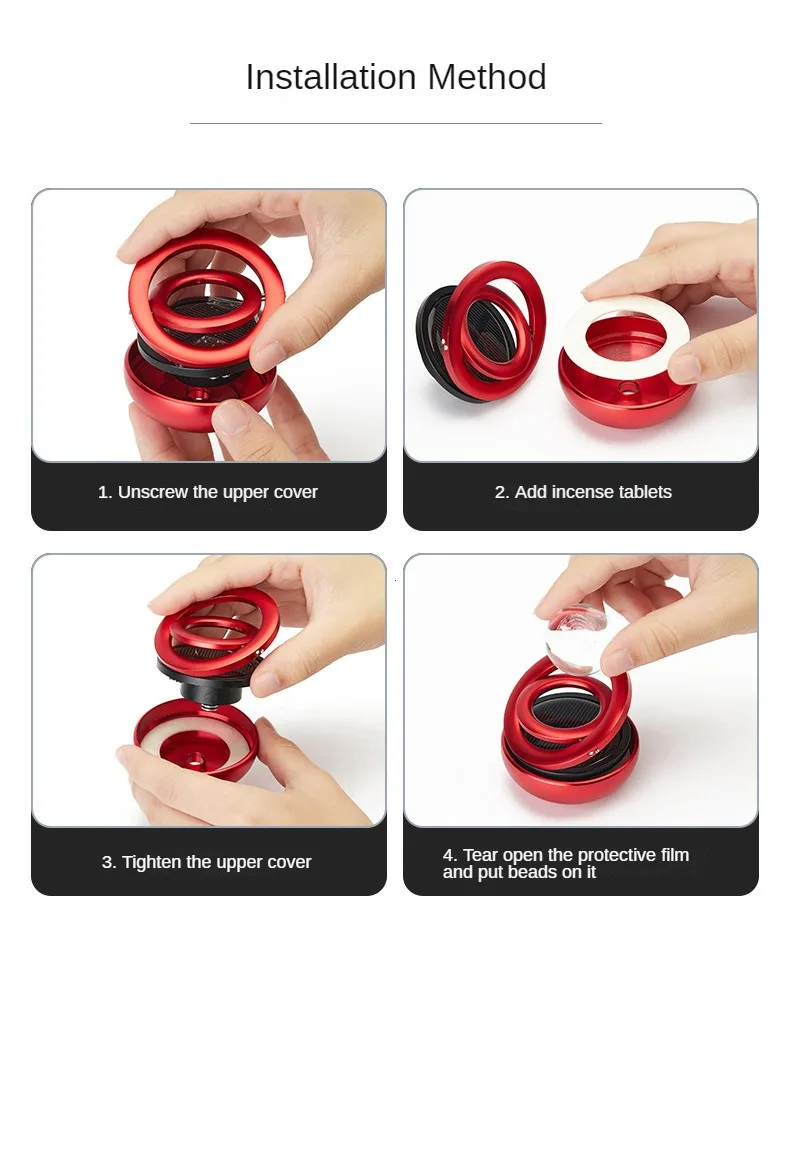 Installation Method

1. Unscrew the upper cover

2. Add incense tablets

3. Tighten the upper cover

4. Tear open the protective film and put beads on it