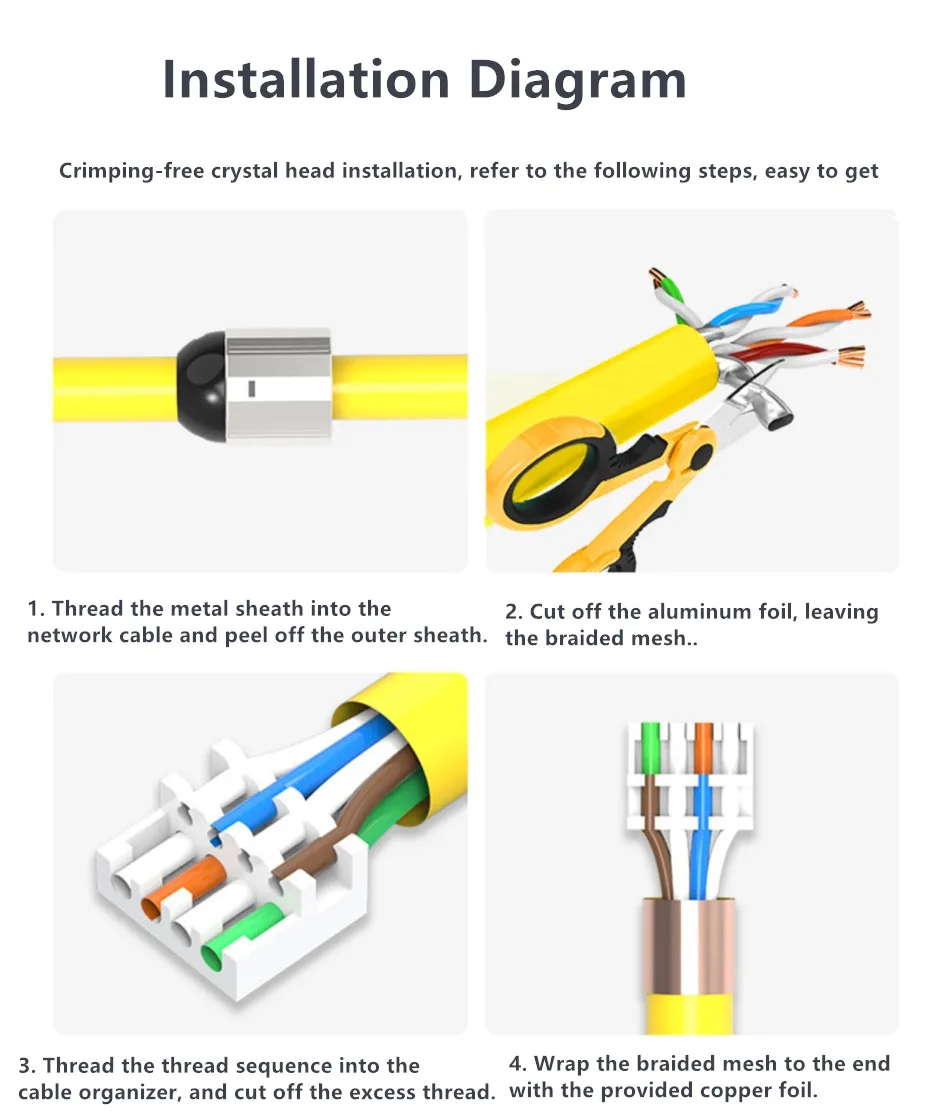 Installation Diagram

Crimping-free crystal head installation, refer to the following steps, easy to get

1. Thread the metal sheath into the network cable and peel off the outer sheath.

2. Cut off the aluminum foil, leaving the braided mesh..

3. Thread the thread sequence into the cable organizer, and cut off the excess thread.

4. Wrap the braided mesh to the end with the provided copper foil.