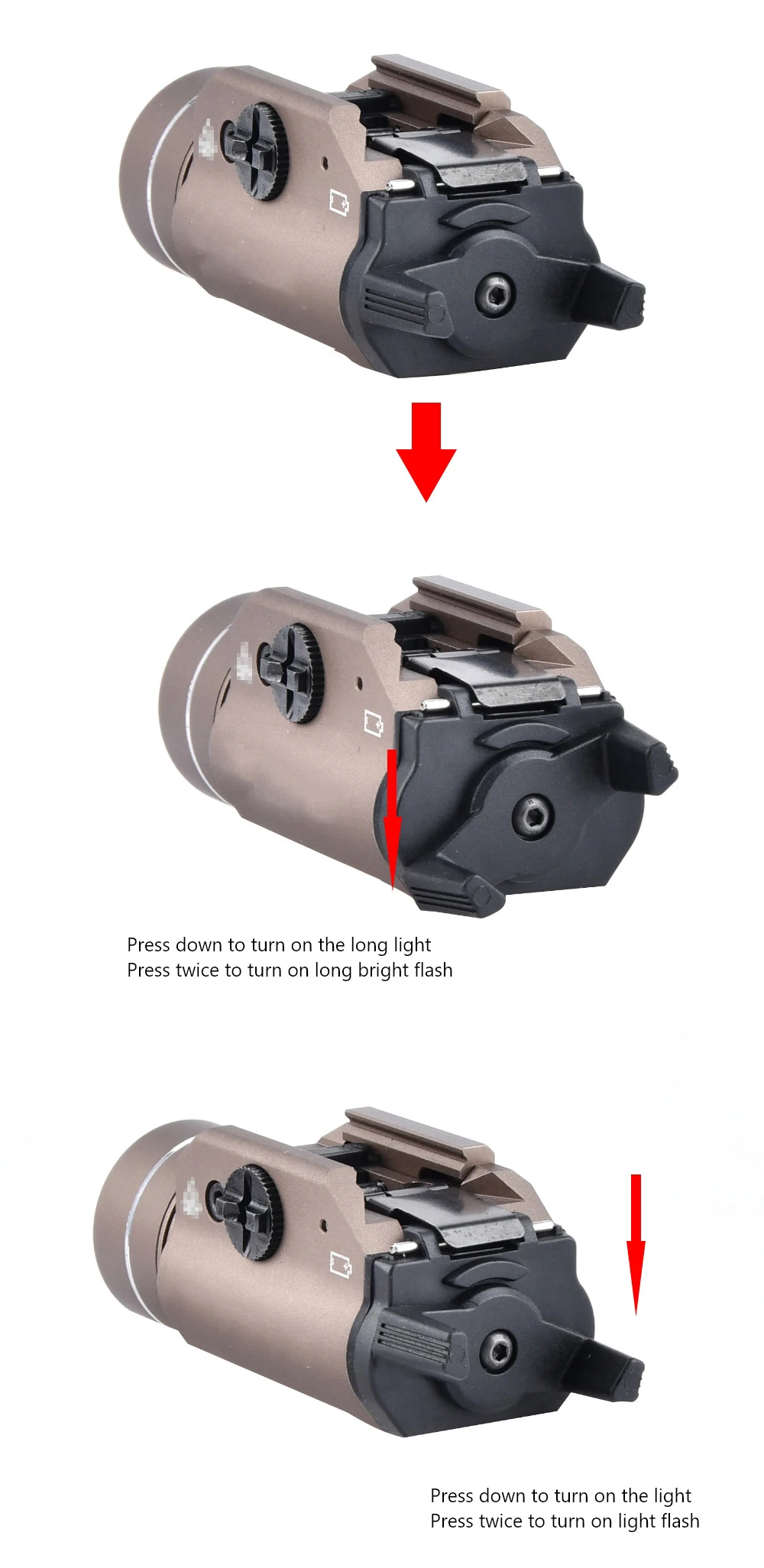 Press down to turn on the long light
Press twice to turn on long bright flash

Press down to turn on the light
Press twice to turn on light flash