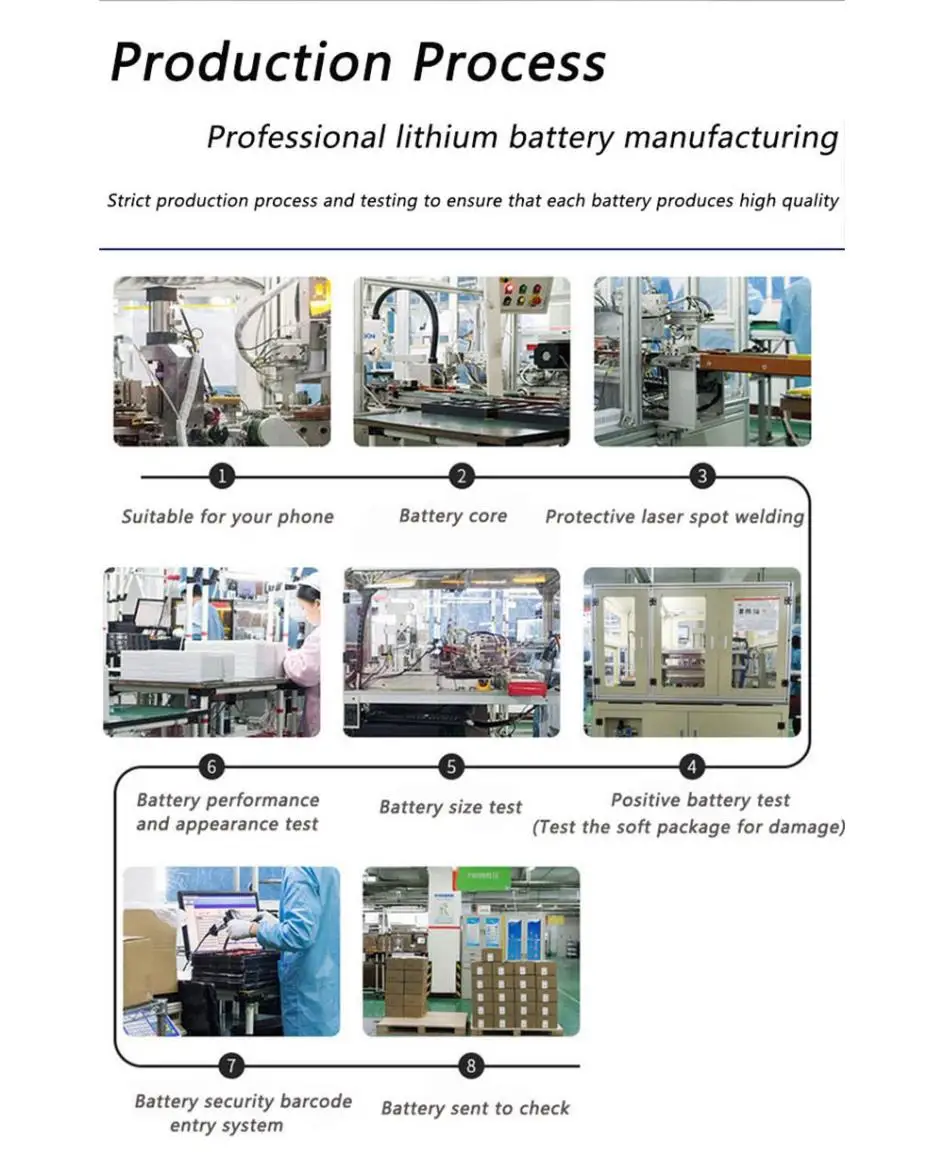 Production Process

Professional lithium battery manufacturing

Strict production process and testing to ensure that each battery produces high quality

1
Suitable for your phone

2
Battery core

3
Protective laser spot welding

6
Battery performance and appearance test

5
Battery size test

4
Positive battery test (Test the soft package for damage)

7
Battery security barcode entry system

8
Battery sent to check