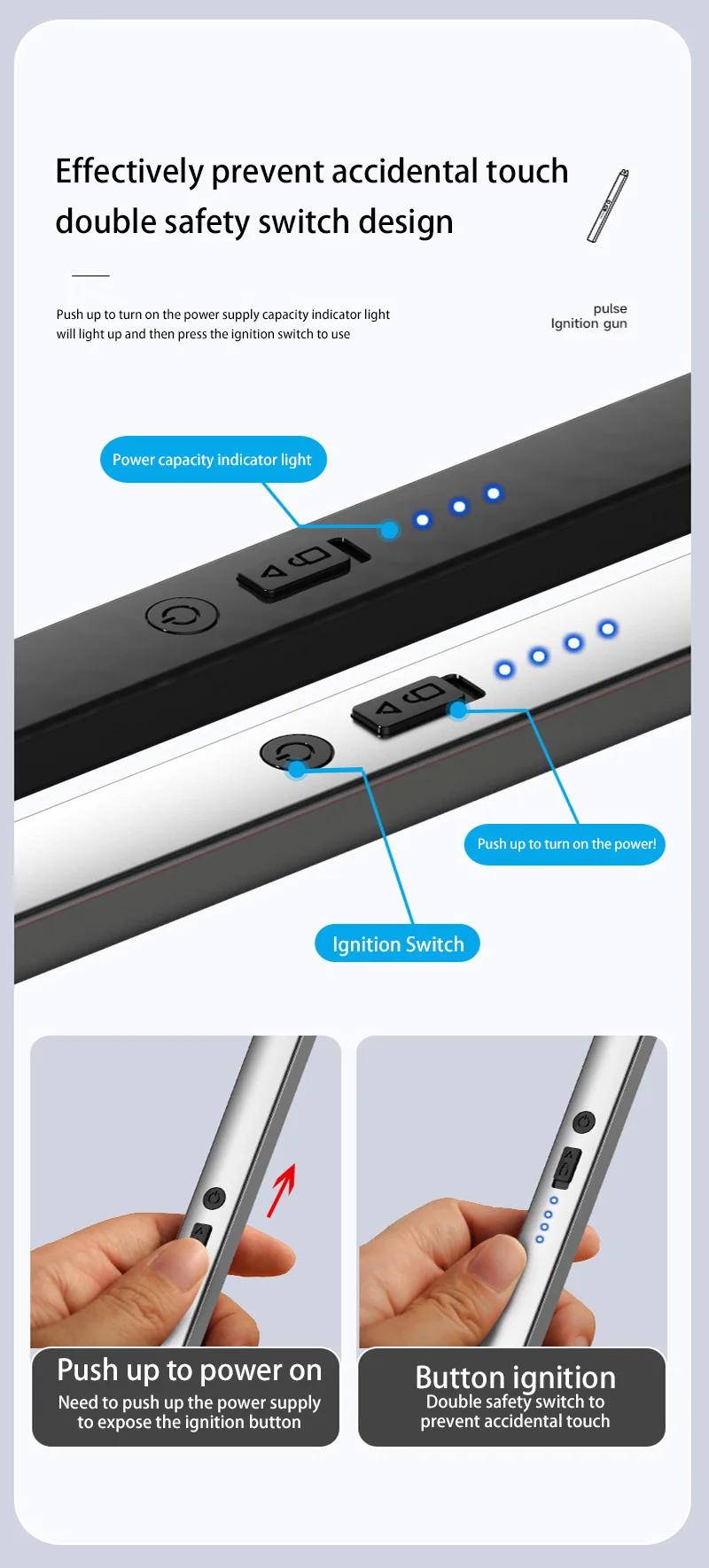 Effectively prevent accidental touch double safety switch design

Push up to turn on the power supply capacity indicator light will light up and then press the ignition switch to use

pulse
Ignition gun

Power capacity indicator light

Push up to turn on the power!

Ignition Switch

Push up to power on
Need to push up the power supply to expose the ignition button

Button ignition
Double safety switch to prevent accidental touch