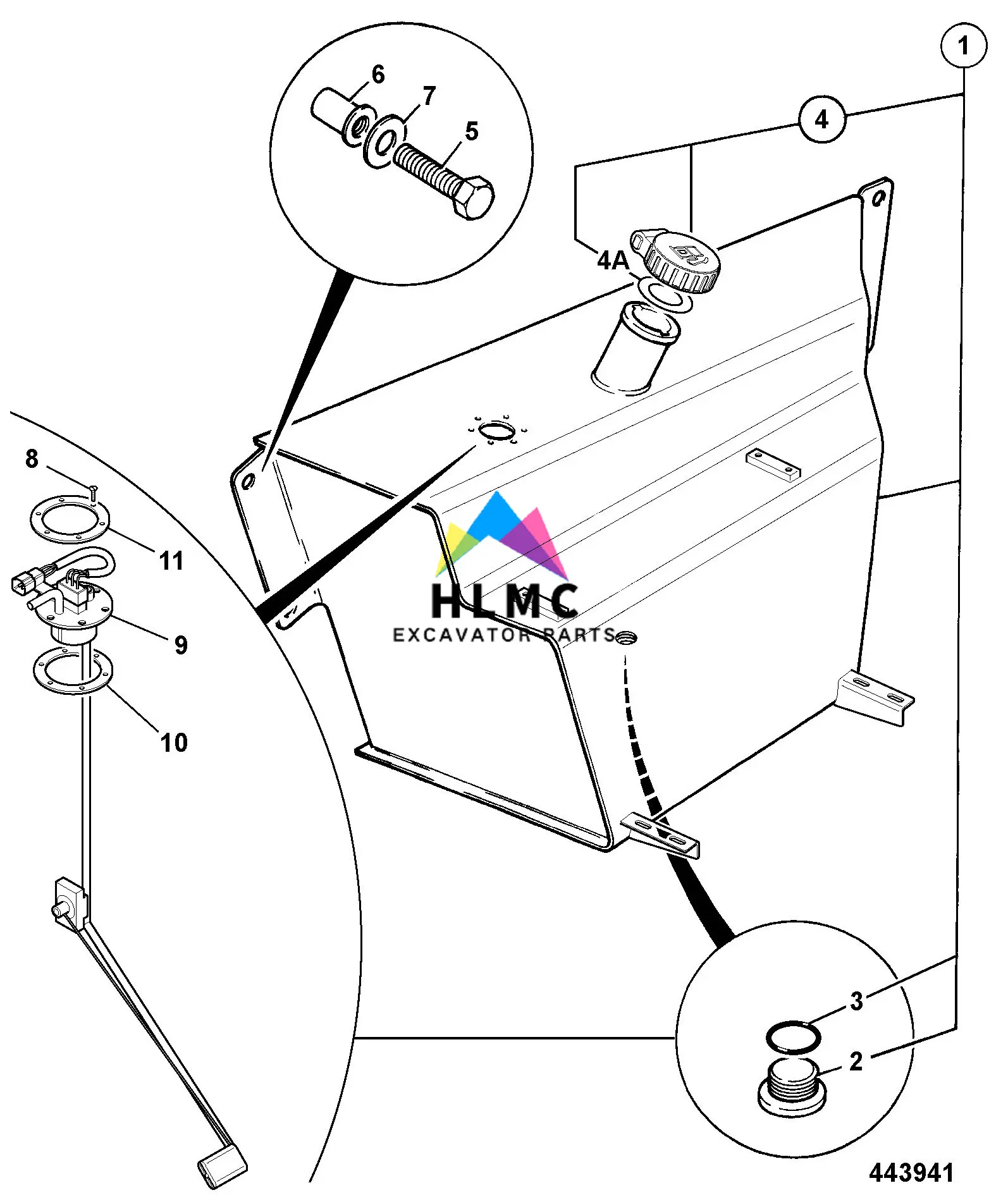 1
6
7
5
4
4A
8
11
9
10
HLMC
EXCAVATOR PARTS
3
2
443941