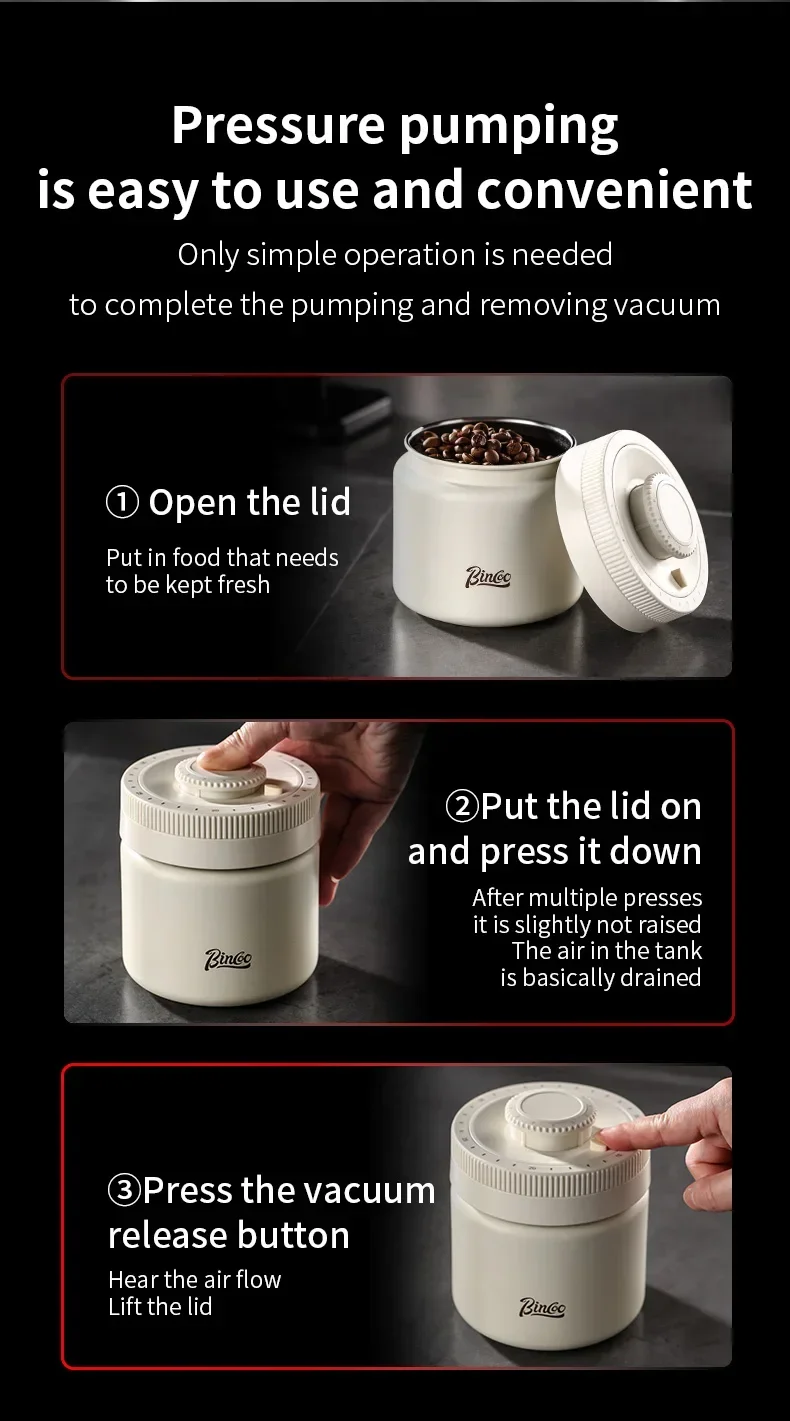 Pressure pumping is easy to use and convenient

Only simple operation is needed to complete the pumping and removing vacuum

① Open the lid

Put in food that needs to be kept fresh

Bincoo

②Put the lid on and press it down

After multiple presses it is slightly not raised The air in the tank is basically drained

Bincoo

③Press the vacuum release button

Hear the air flow
Lift the lid

Bincoo